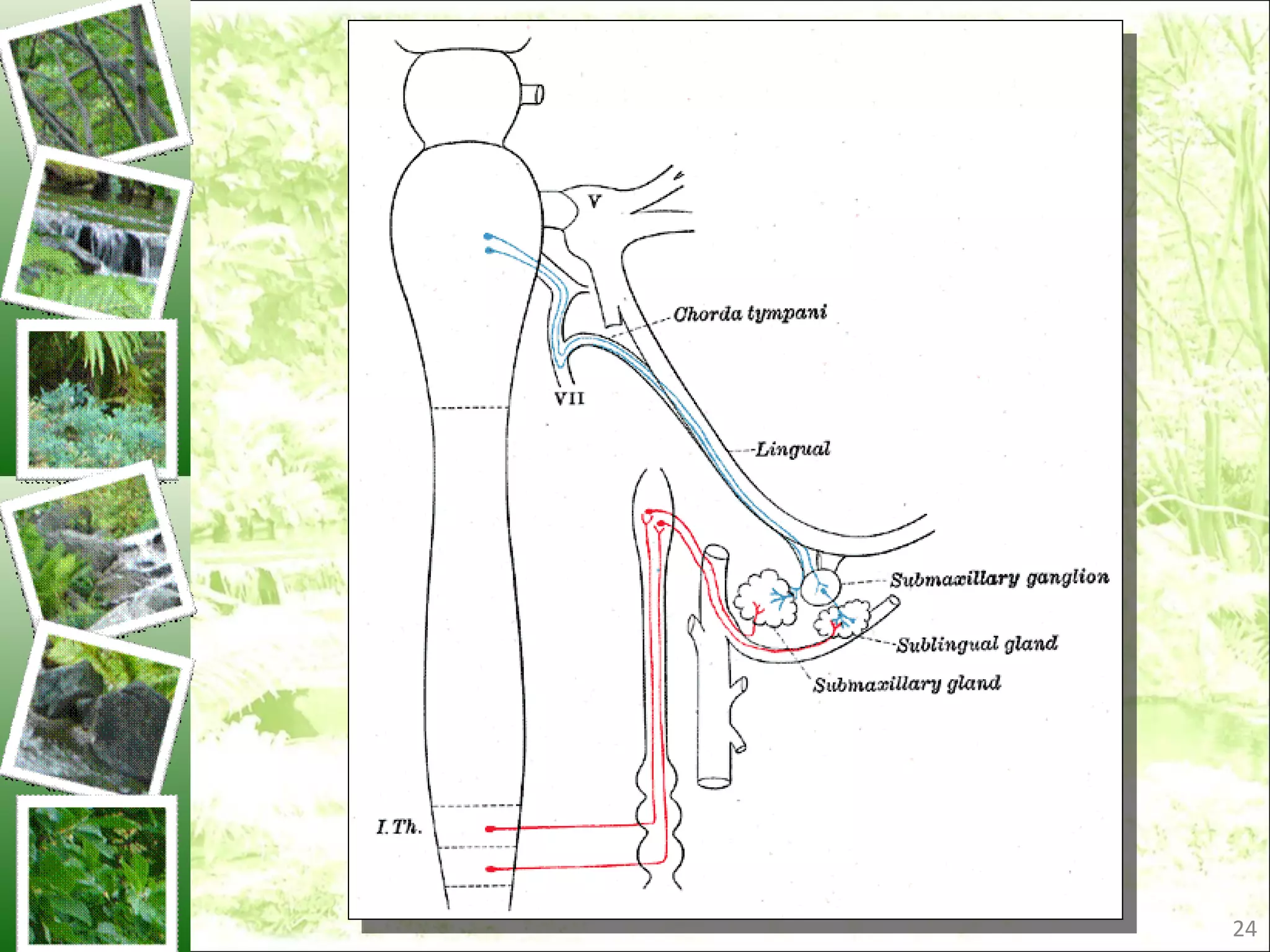 V

Chorda tympani

VII

Lingual

Submaxillary ganglion

Sublingual gland

Submaxillary gland

I. Th.

24