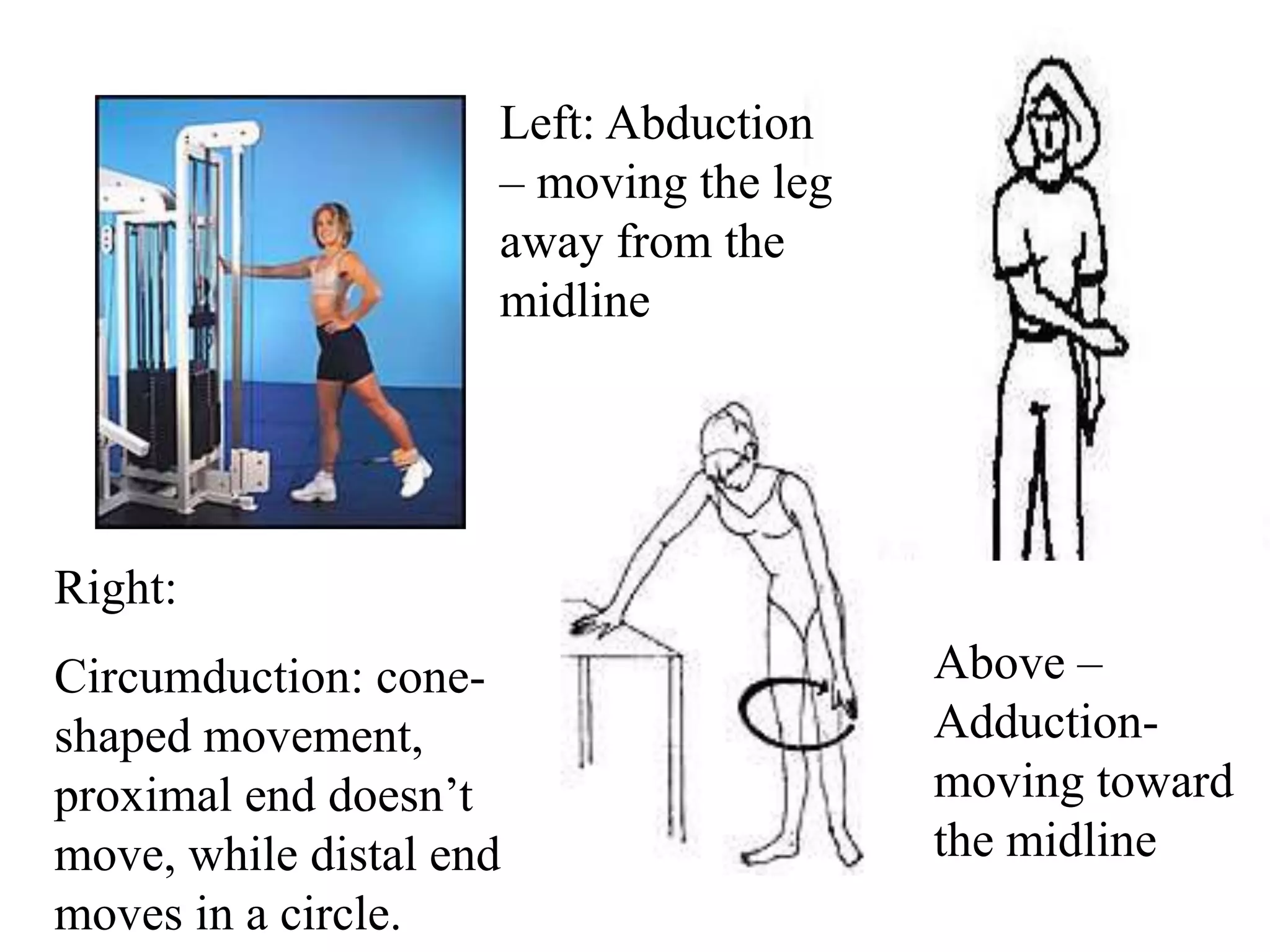 Left: Abduction – moving the leg away from the midline

Right:

Circumduction: cone-shaped movement, proximal end doesn’t move, while distal end moves in a circle.

Above – Adduction- moving toward the midline