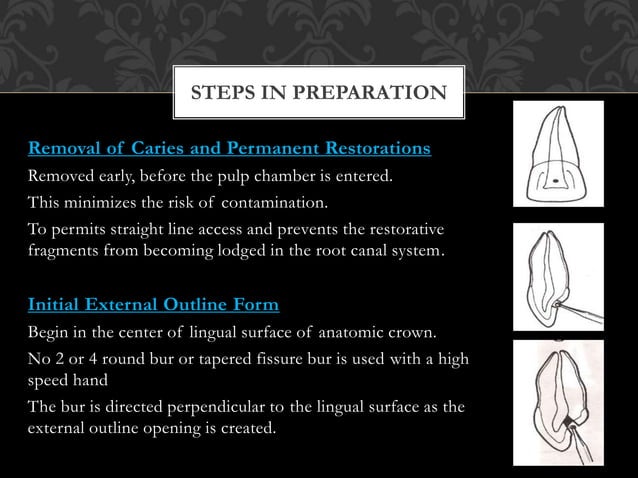 STEPS IN PREPARATION

Removal of Caries and Permanent Restorations

Removed early, before the pulp chamber is entered.

This minimizes the risk of contamination.

To permits straight line access and prevents the restorative fragments from becoming lodged in the root canal system.

Initial External Outline Form

Begin in the center of lingual surface of anatomic crown.

No 2 or 4 round bur or tapered fissure bur is used with a high speed hand

The bur is directed perpendicular to the lingual surface as the external outline opening is created.