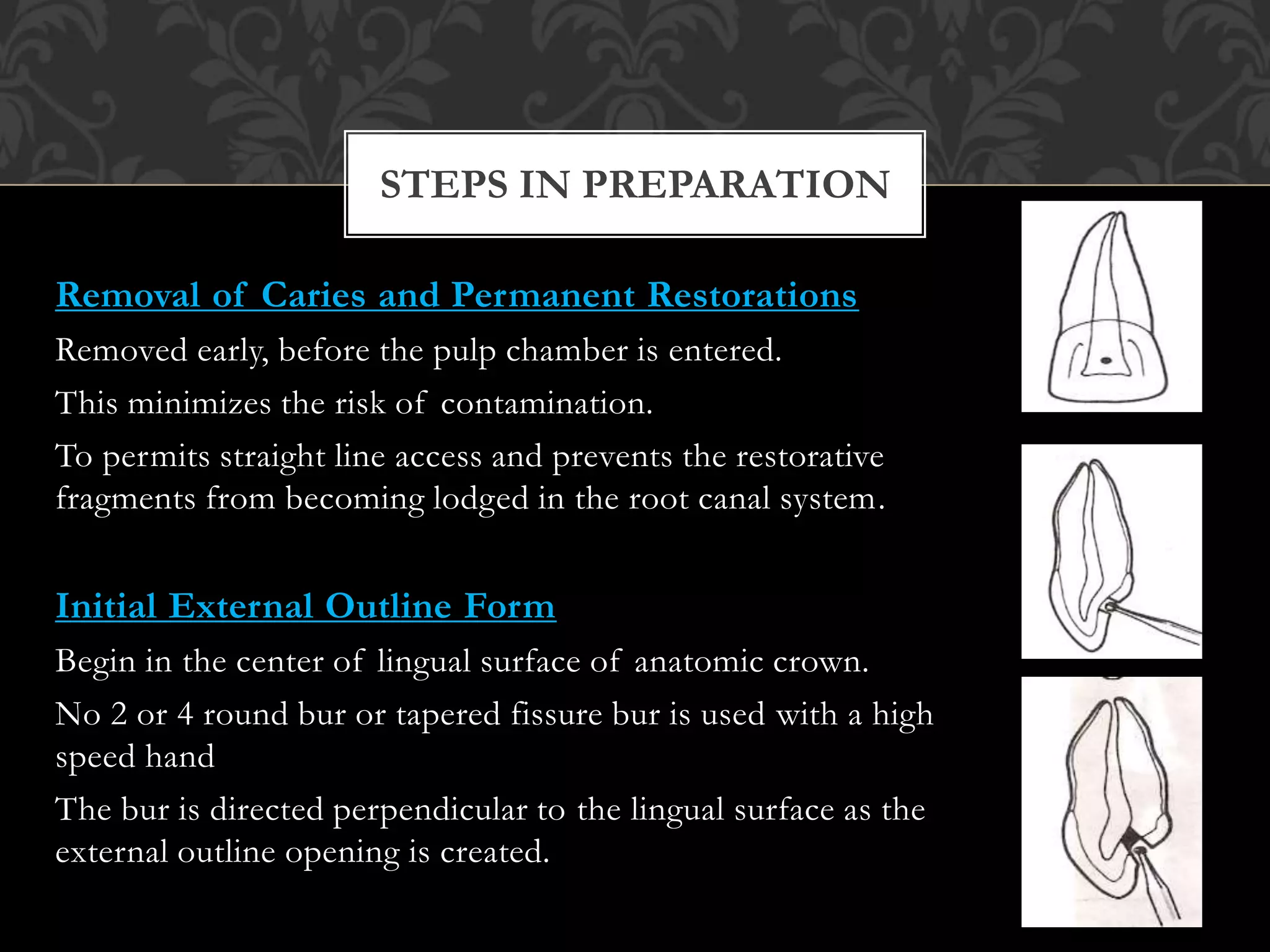 STEPS IN PREPARATION

Removal of Caries and Permanent Restorations

Removed early, before the pulp chamber is entered.

This minimizes the risk of contamination.

To permits straight line access and prevents the restorative fragments from becoming lodged in the root canal system.

Initial External Outline Form

Begin in the center of lingual surface of anatomic crown.

No 2 or 4 round bur or tapered fissure bur is used with a high speed hand

The bur is directed perpendicular to the lingual surface as the external outline opening is created.