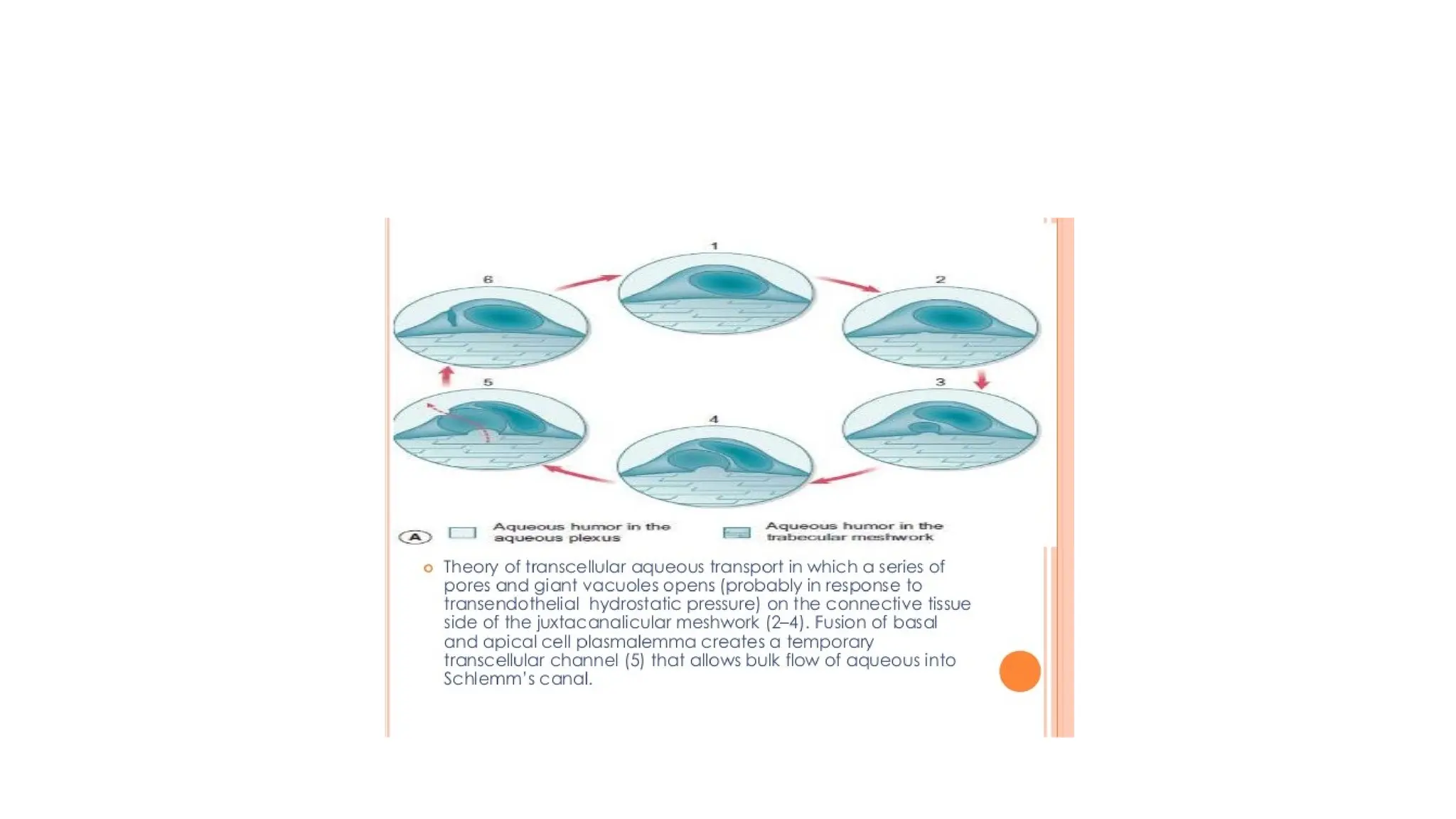 1

6

2

5

3

4

A

Aqueous humor in the aqueous plexus

Aqueous humor in the trabecular meshwork

Theory of transcellular aqueous transport in which a series of pores and giant vacuoles opens (probably in response to transendothelial hydrostatic pressure) on the connective tissue side of the juxtacanalicular meshwork (2–4). Fusion of basal and apical cell plasmalemma creates a temporary transcellular channel (5) that allows bulk flow of aqueous into Schlemm's canal.