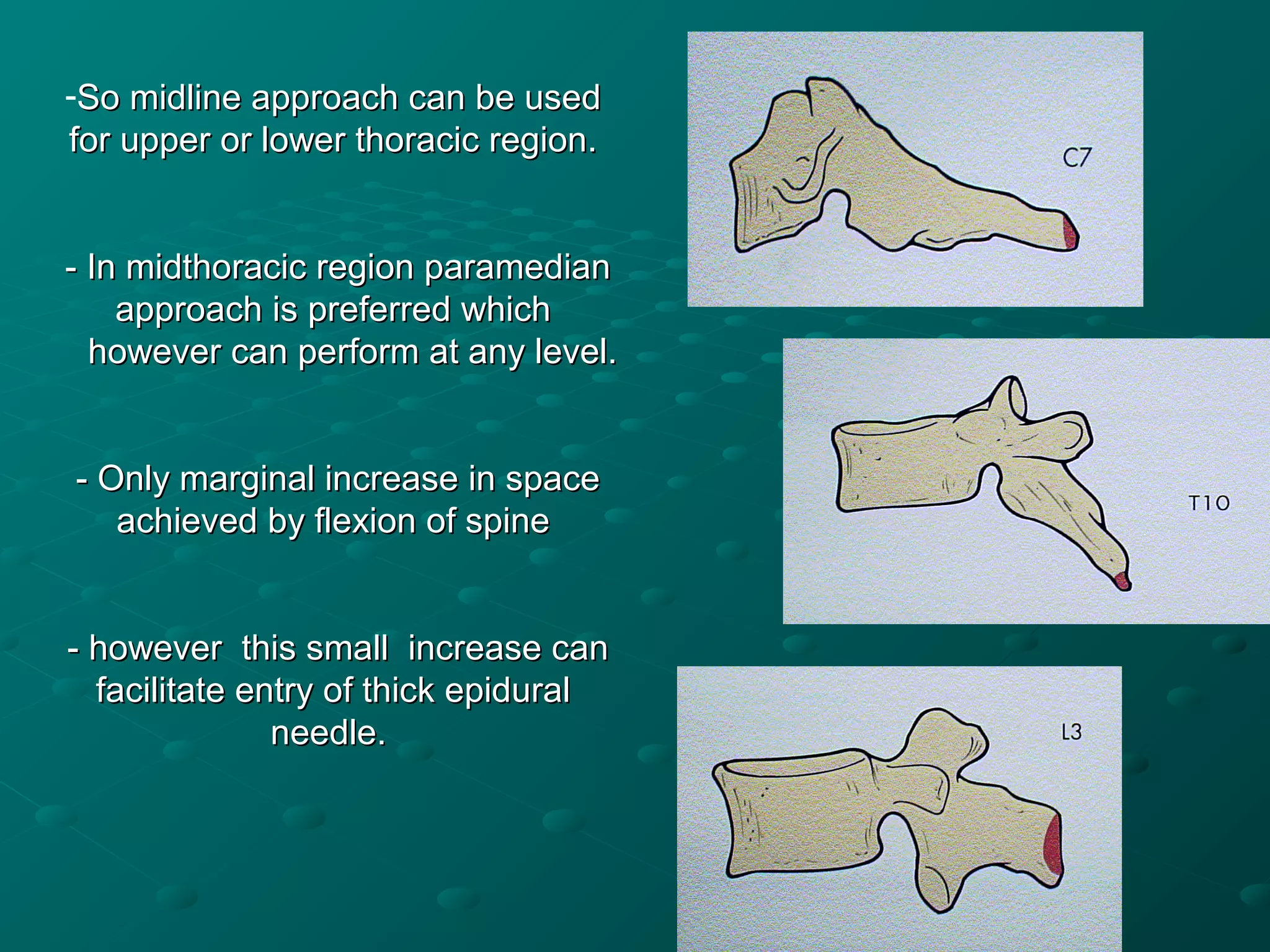 -So midline approach can be used for upper or lower thoracic region.

- In midthoracic region paramedian approach is preferred which however can perform at any level.

- Only marginal increase in space achieved by flexion of spine

- however this small increase can facilitate entry of thick epidural needle.

C7

T10

L3