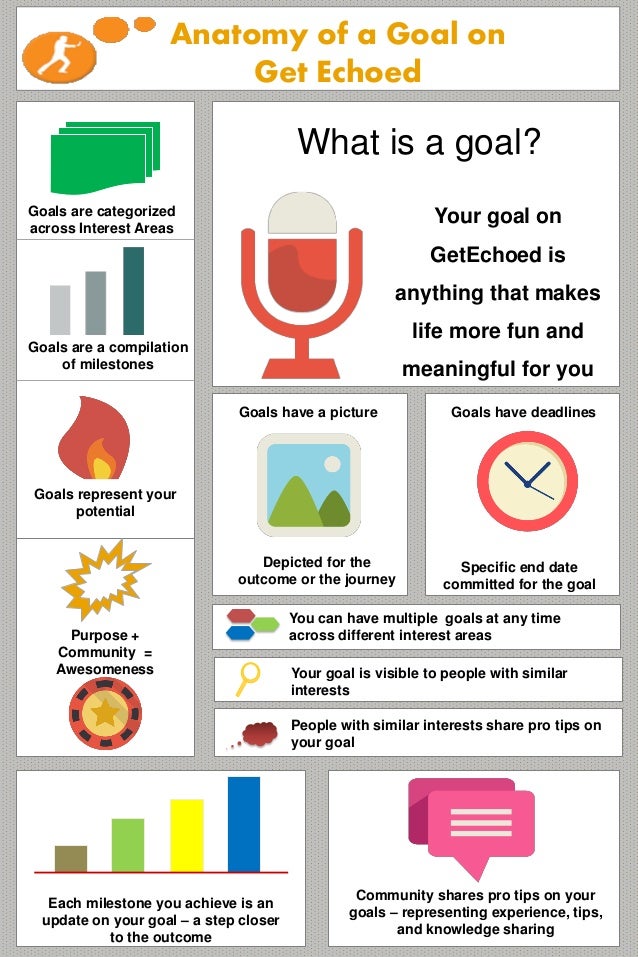 Anatomy of a Goal on Get Echoed

Goals are categorized across Interest Areas

Goals are a compilation of milestones

Goals represent your potential

Purpose + Community = Awesomeness

What is a goal?

Your goal on GetEchoed is anything that makes life more fun and meaningful for you

Goals have a picture

Depicted for the outcome or the journey

Goals have deadlines

Specific end date committed for the goal

You can have multiple goals at any time across different interest areas

Your goal is visible to people with similar interests

People with similar interests share pro tips on your goal

Each milestone you achieve is an update on your goal – a step closer to the outcome

Community shares pro tips on your goals – representing experience, tips, and knowledge sharing