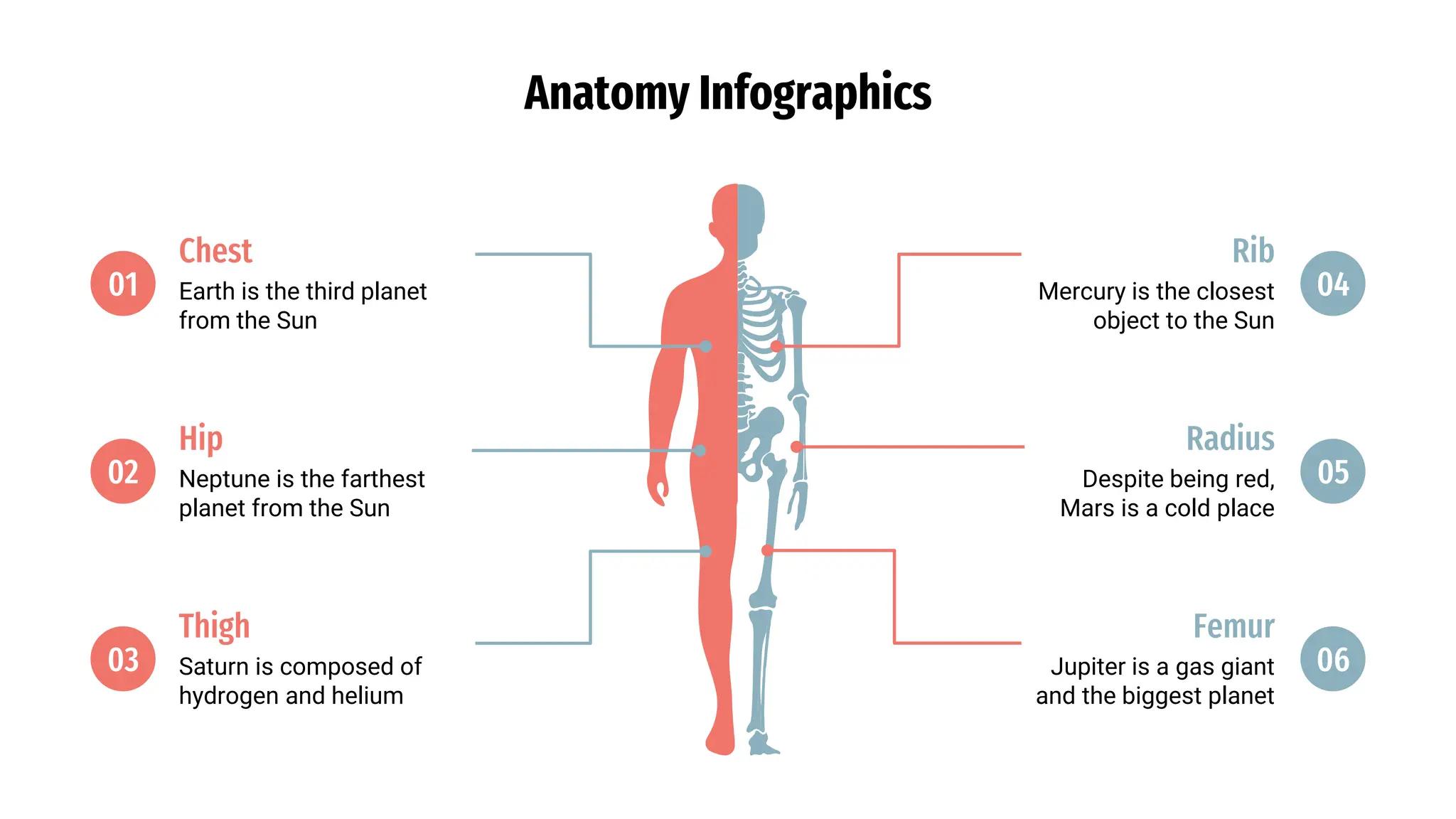 Anatomy Infographics

01
Chest
Earth is the third planet from the Sun

02
Hip
Neptune is the farthest planet from the Sun

03
Thigh
Saturn is composed of hydrogen and helium

04
Rib
Mercury is the closest object to the Sun

05
Radius
Despite being red, Mars is a cold place

06
Femur
Jupiter is a gas giant and the biggest planet