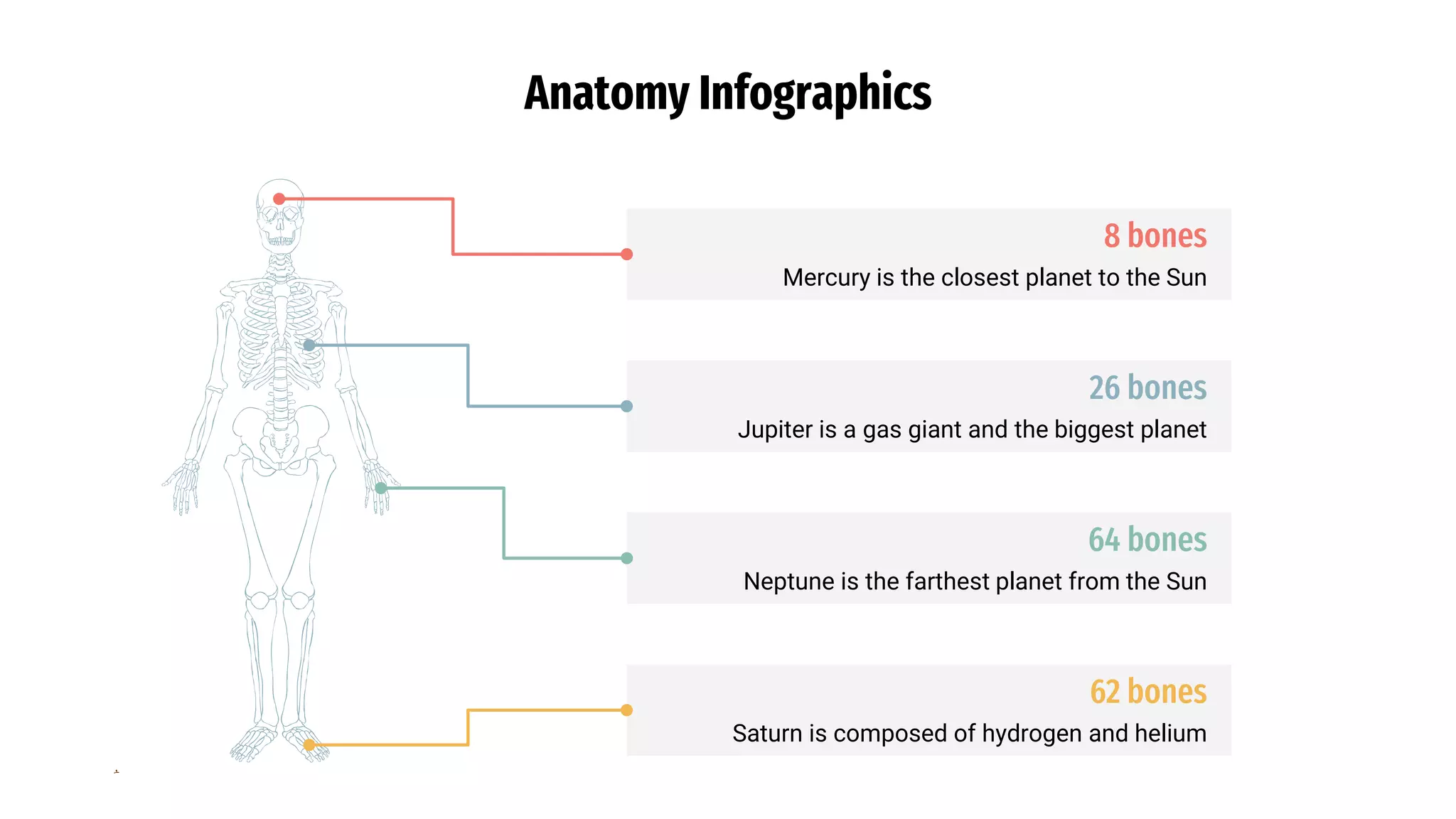 Anatomy Infographics

8 bones
Mercury is the closest planet to the Sun

26 bones
Jupiter is a gas giant and the biggest planet

64 bones
Neptune is the farthest planet from the Sun

62 bones
Saturn is composed of hydrogen and helium