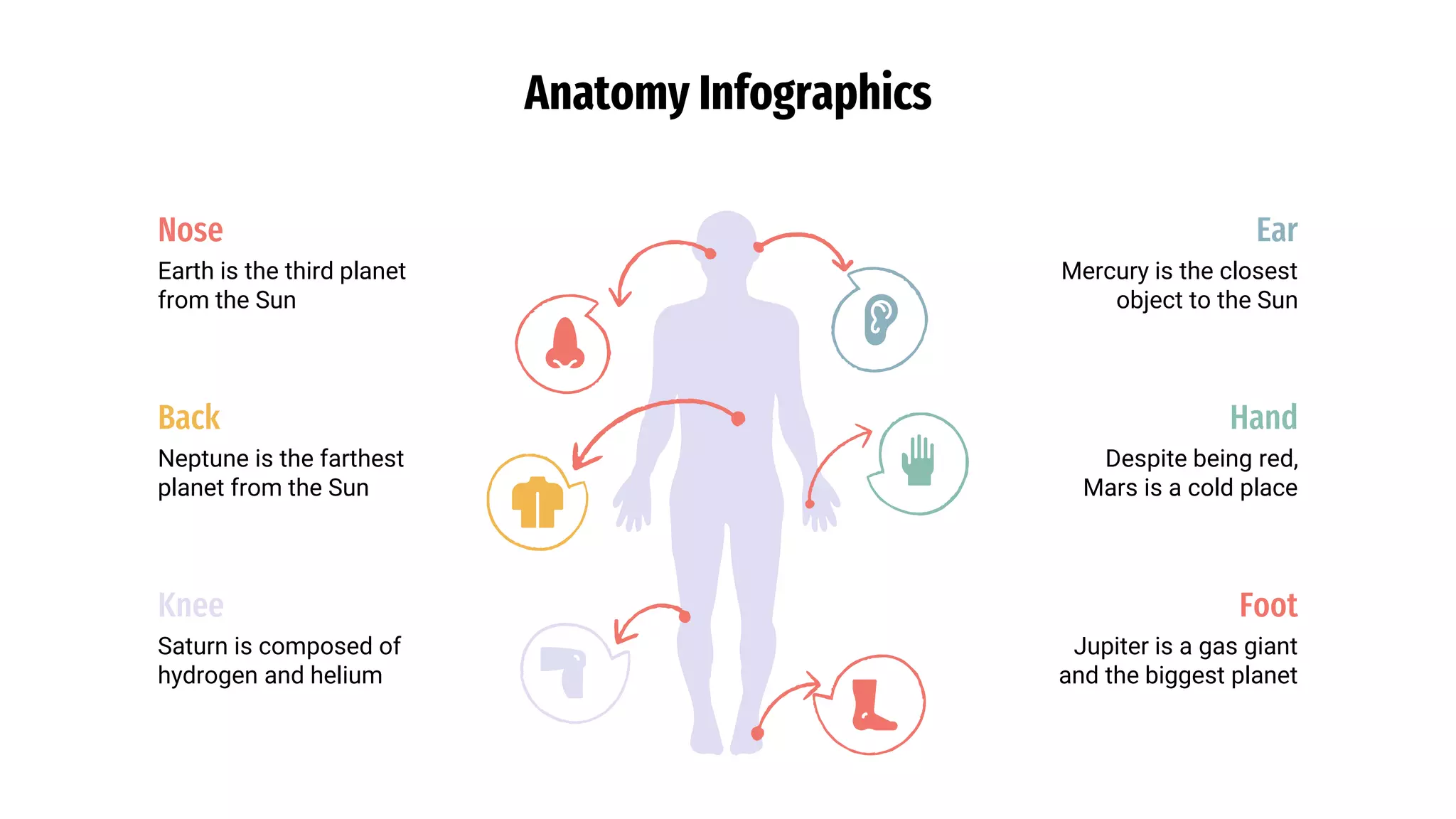 Anatomy Infographics

Nose
Earth is the third planet from the Sun

Back
Neptune is the farthest planet from the Sun

Knee
Saturn is composed of hydrogen and helium

Ear
Mercury is the closest object to the Sun

Hand
Despite being red, Mars is a cold place

Foot
Jupiter is a gas giant and the biggest planet