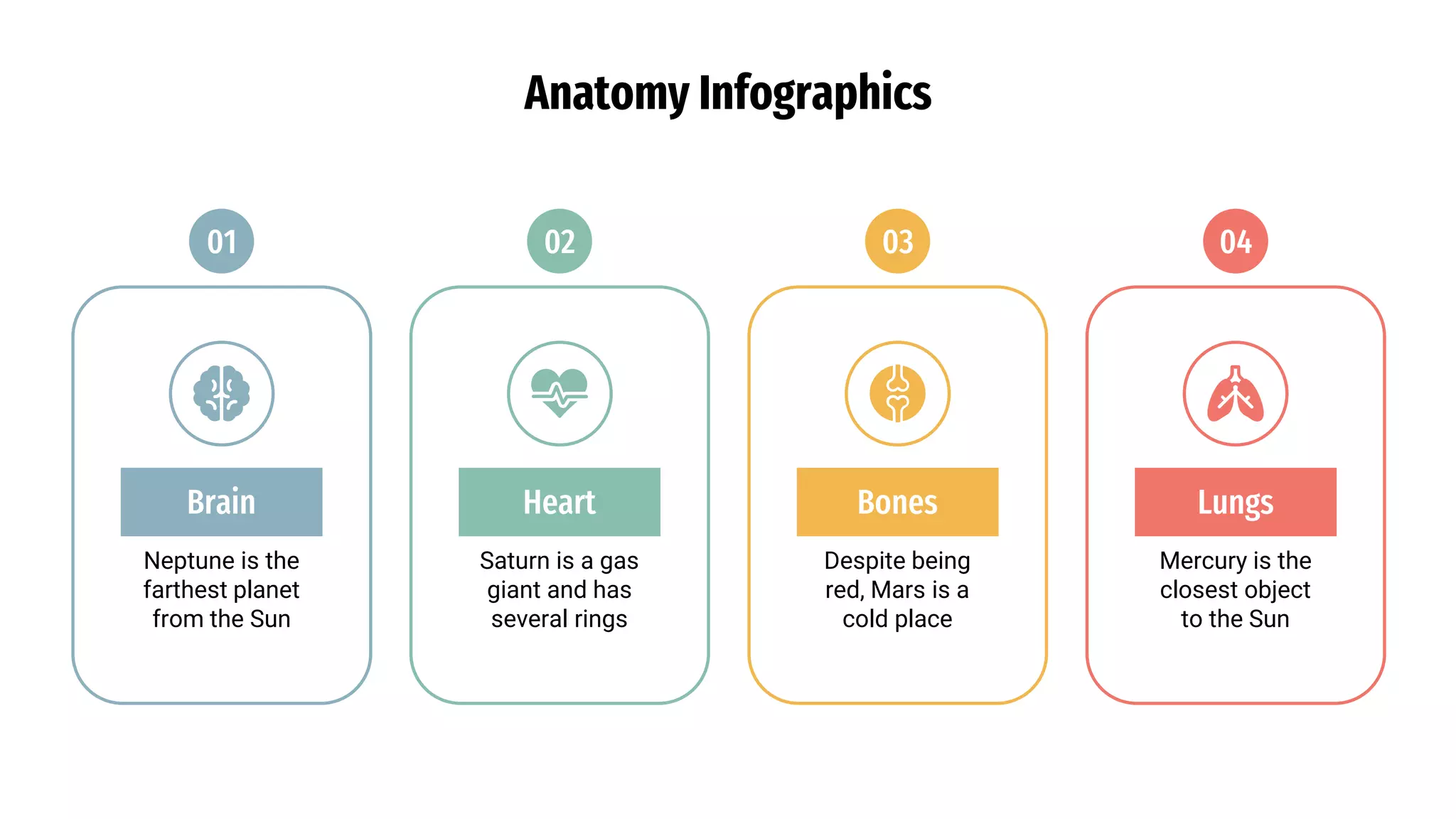 Anatomy Infographics

01

Brain

Neptune is the farthest planet from the Sun

02

Heart

Saturn is a gas giant and has several rings

03

Bones

Despite being red, Mars is a cold place

04

Lungs

Mercury is the closest object to the Sun