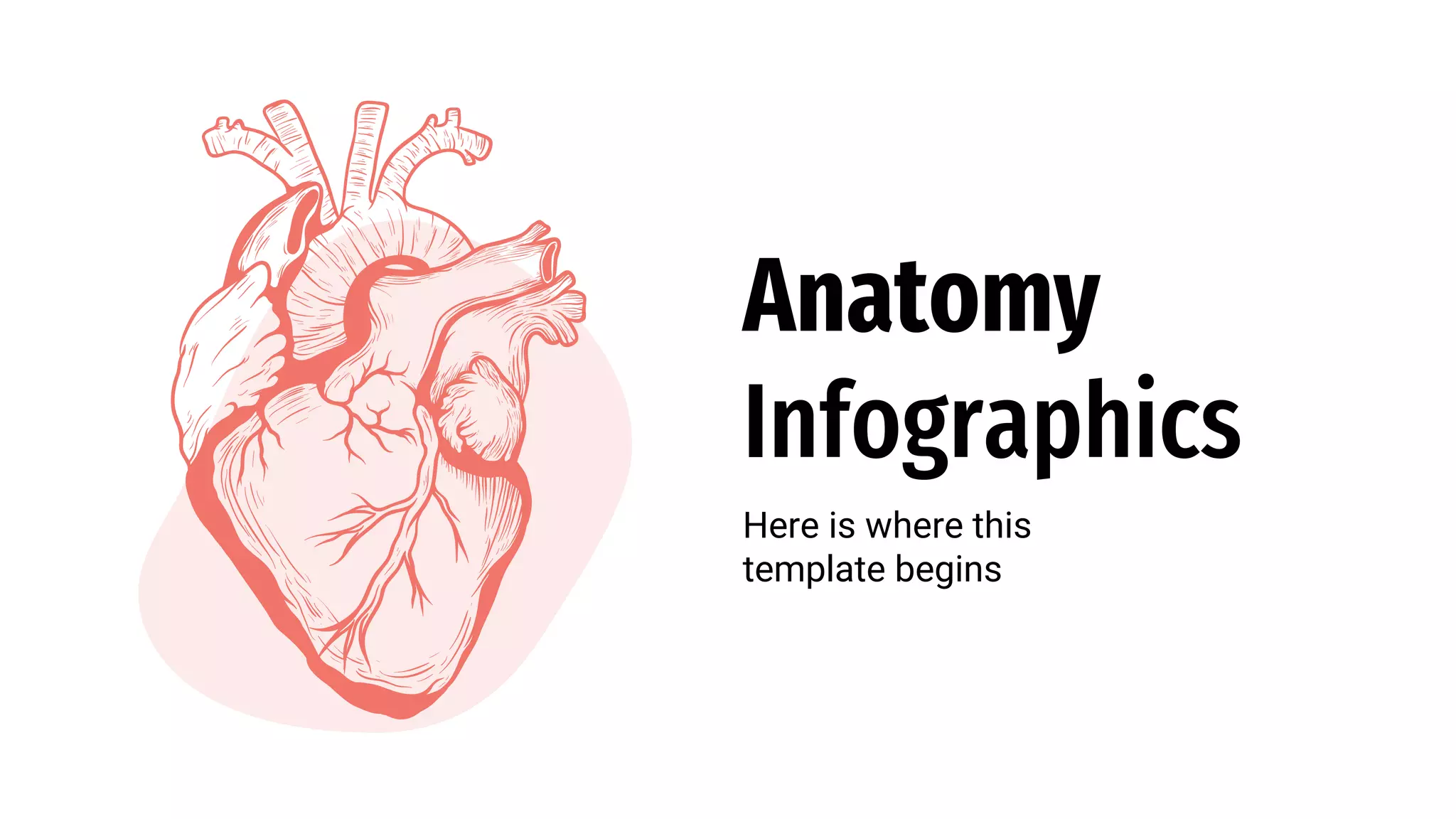 Anatomy Infographics

Here is where this template begins