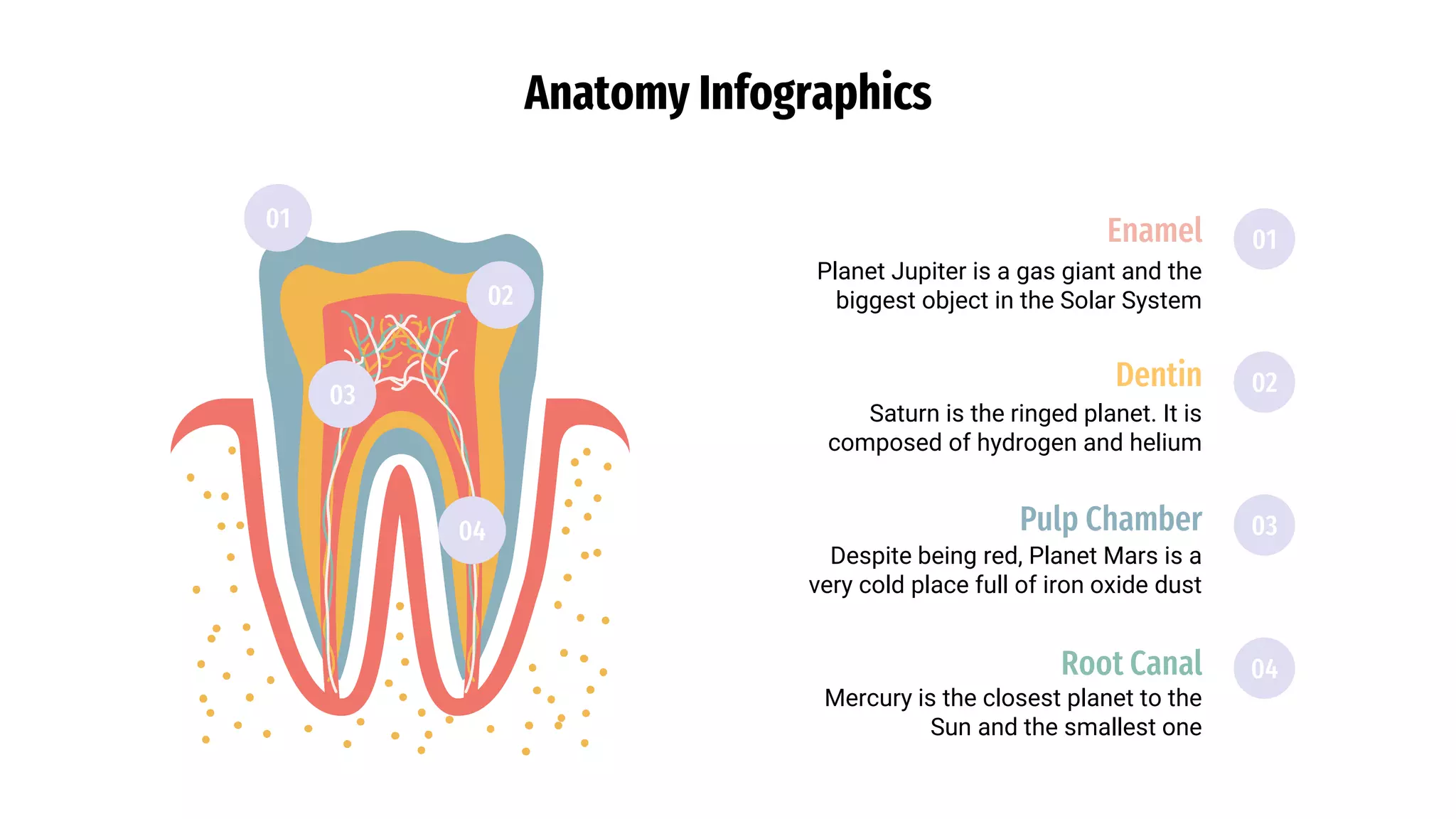 Anatomy Infographics

01

02

03

04

Enamel
01
Planet Jupiter is a gas giant and the biggest object in the Solar System

Dentin
02
Saturn is the ringed planet. It is composed of hydrogen and helium

Pulp Chamber
03
Despite being red, Planet Mars is a very cold place full of iron oxide dust

Root Canal
04
Mercury is the closest planet to the Sun and the smallest one