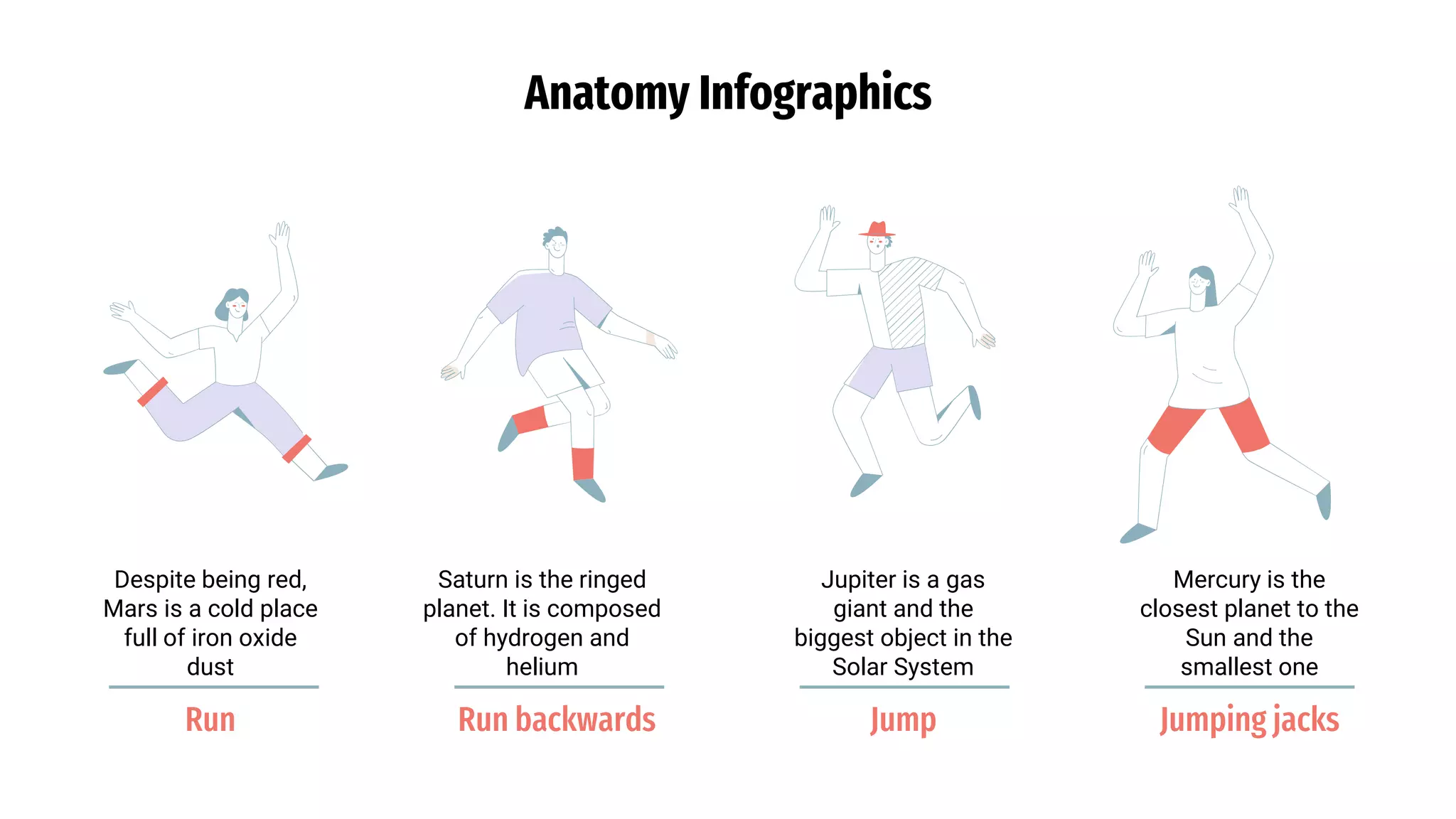 Anatomy Infographics

Despite being red, Mars is a cold place full of iron oxide dust

Run

Saturn is the ringed planet. It is composed of hydrogen and helium

Run backwards

Jupiter is a gas giant and the biggest object in the Solar System

Jump

Mercury is the closest planet to the Sun and the smallest one

Jumping jacks