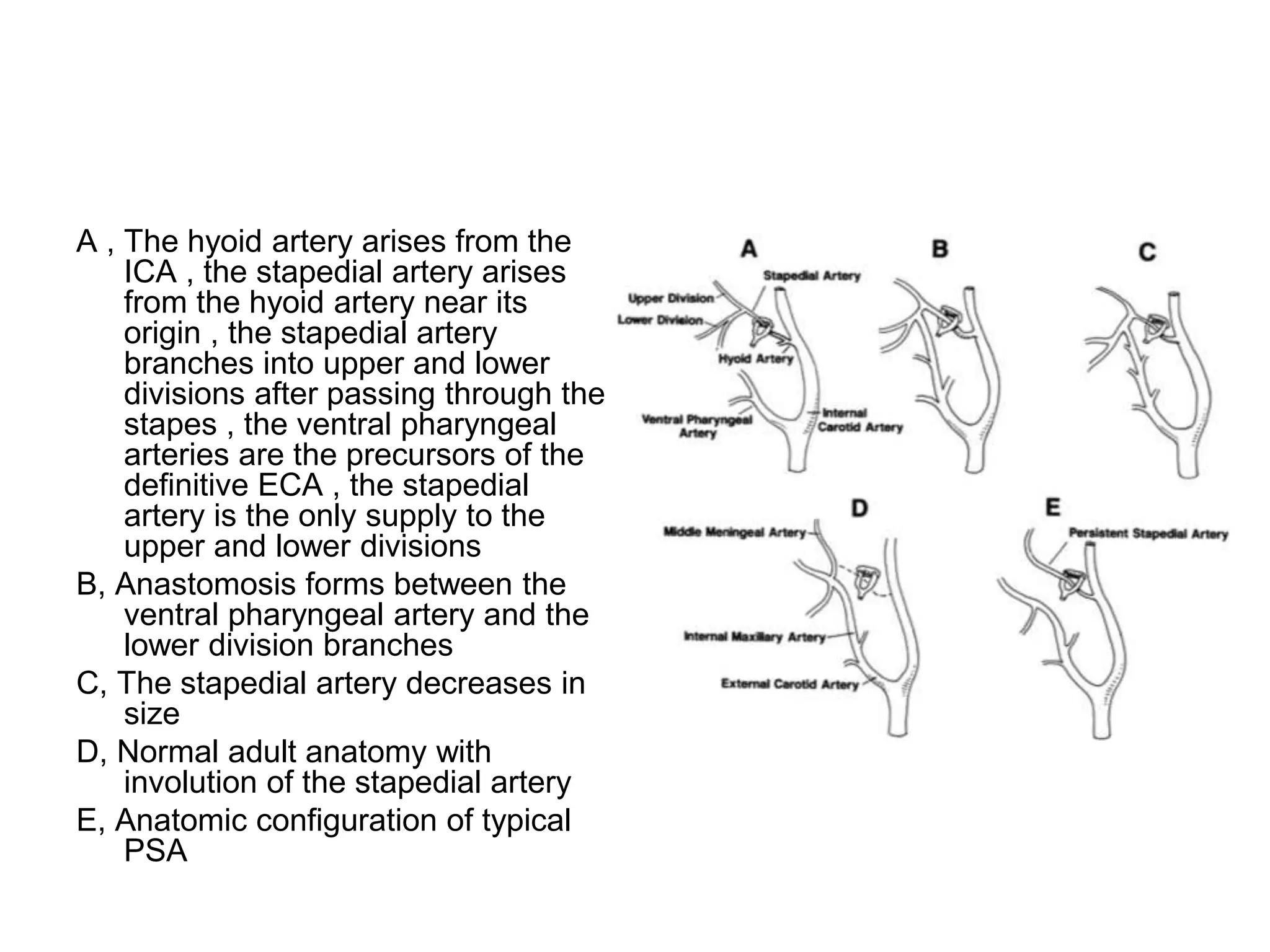 A , The hyoid artery arises from the ICA , the stapedial artery arises from the hyoid artery near its origin , the stapedial artery branches into upper and lower divisions after passing through the stapes , the ventral pharyngeal arteries are the precursors of the definitive ECA , the stapedial artery is the only supply to the upper and lower divisions

B, Anastomosis forms between the ventral pharyngeal artery and the lower division branches

C, The stapedial artery decreases in size

D, Normal adult anatomy with involution of the stapedial artery

E, Anatomic configuration of typical PSA

A

Stapedial Artery

Upper Division

Lower Division

Hyoid Artery

Ventral Pharyngeal Artery

Internal Carotid Artery

B

C

D

Middle Meningeal Artery

Internal Maxillary Artery

External Carotid Artery

E

Persistent Stapedial Artery