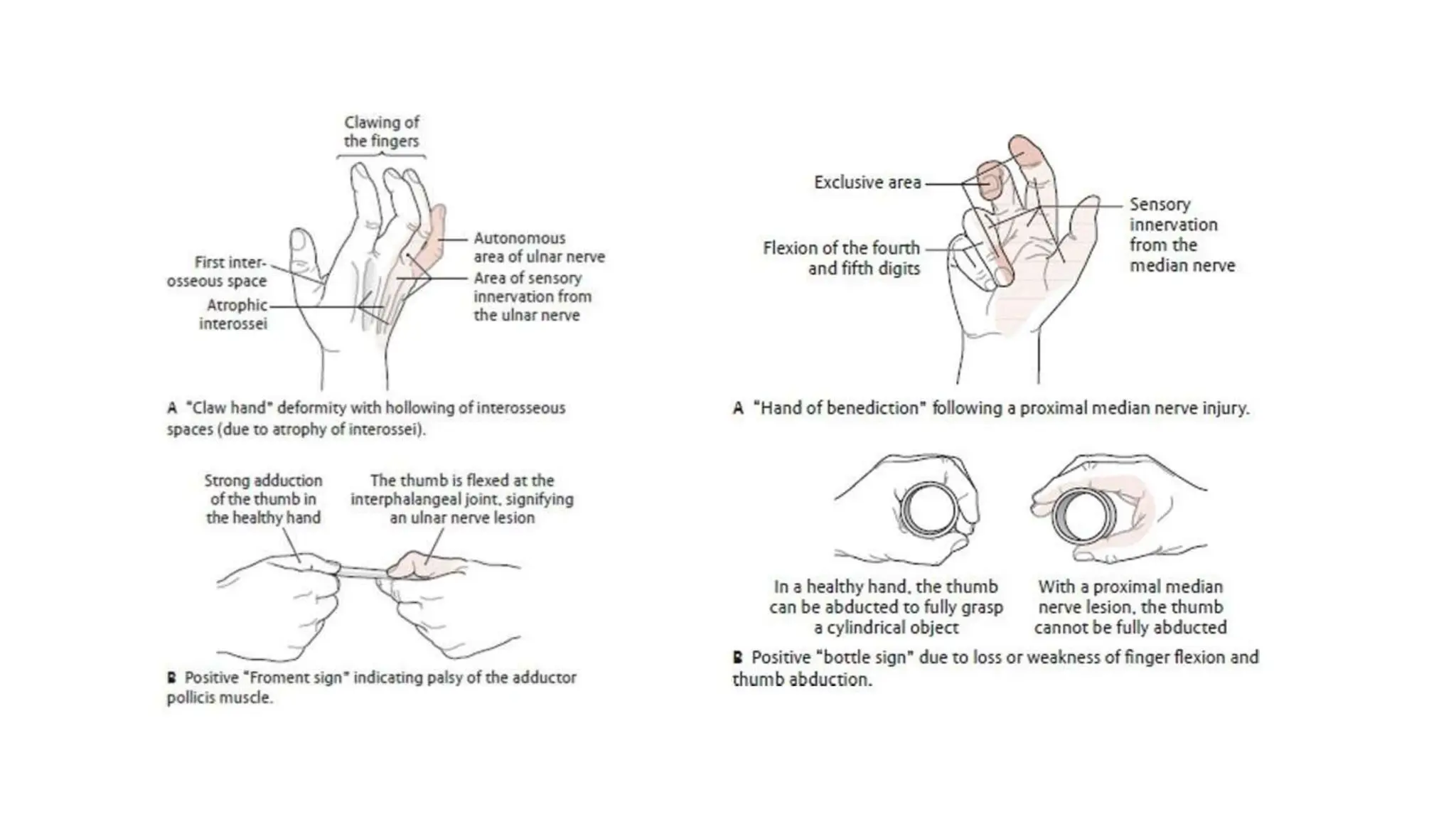 Clawing of the fingers

First interosseous space

Atrophic interossei

Autonomous area of ulnar nerve

Area of sensory innervation from the ulnar nerve

A "Claw hand" deformity with hollowing of interosseous spaces (due to atrophy of interossei).

Strong adduction of the thumb in the healthy hand

The thumb is flexed at the interphalangeal joint, signifying an ulnar nerve lesion

B Positive "Froment sign" indicating palsy of the adductor pollicis muscle.

Exclusive area

Flexion of the fourth and fifth digits

Sensory innervation from the median nerve

A "Hand of benediction" following a proximal median nerve injury.

In a healthy hand, the thumb can be abducted to fully grasp a cylindrical object

With a proximal median nerve lesion, the thumb cannot be fully abducted

B Positive "bottle sign" due to loss or weakness of finger flexion and thumb abduction.