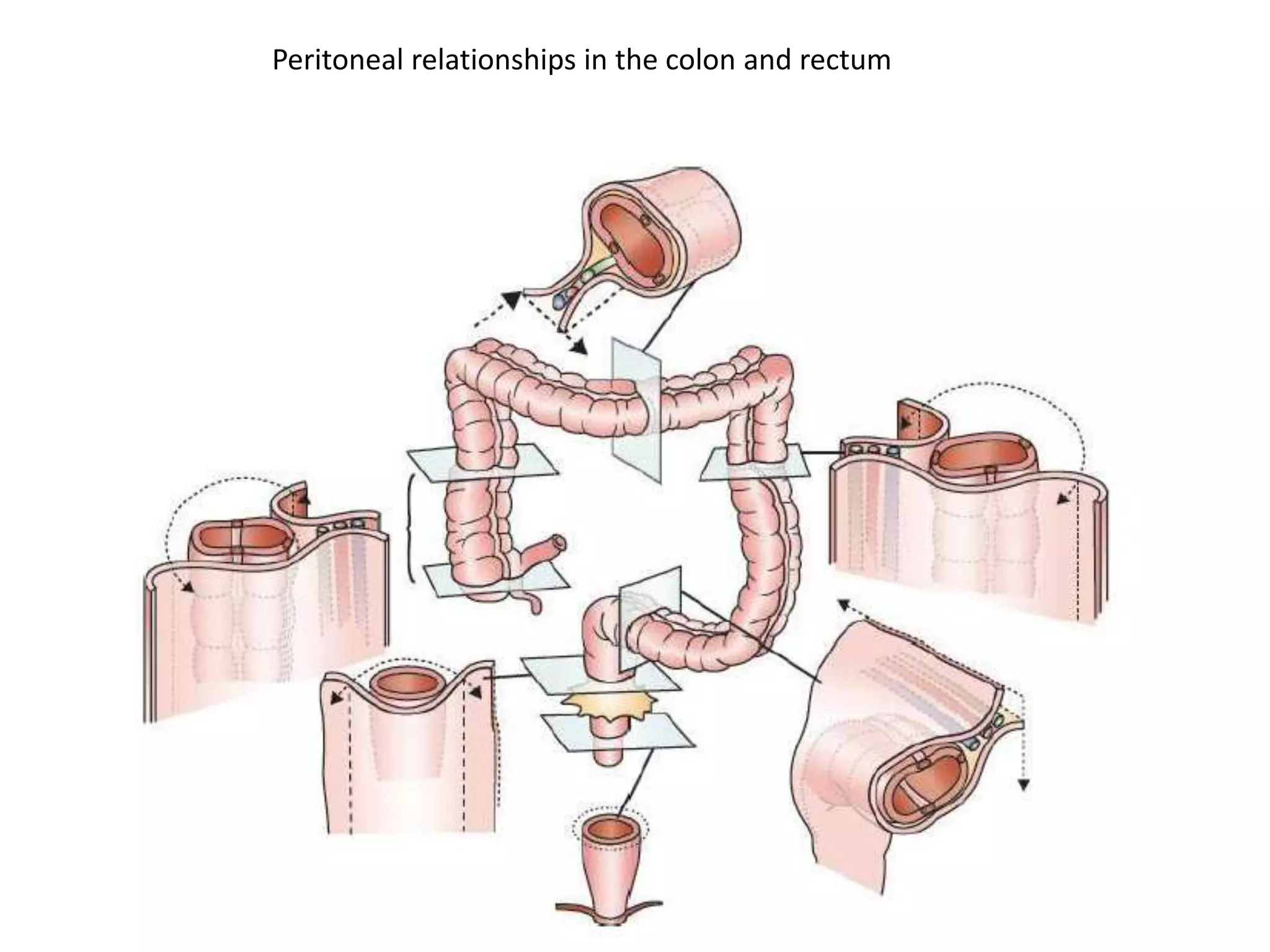 Peritoneal relationships in the colon and rectum