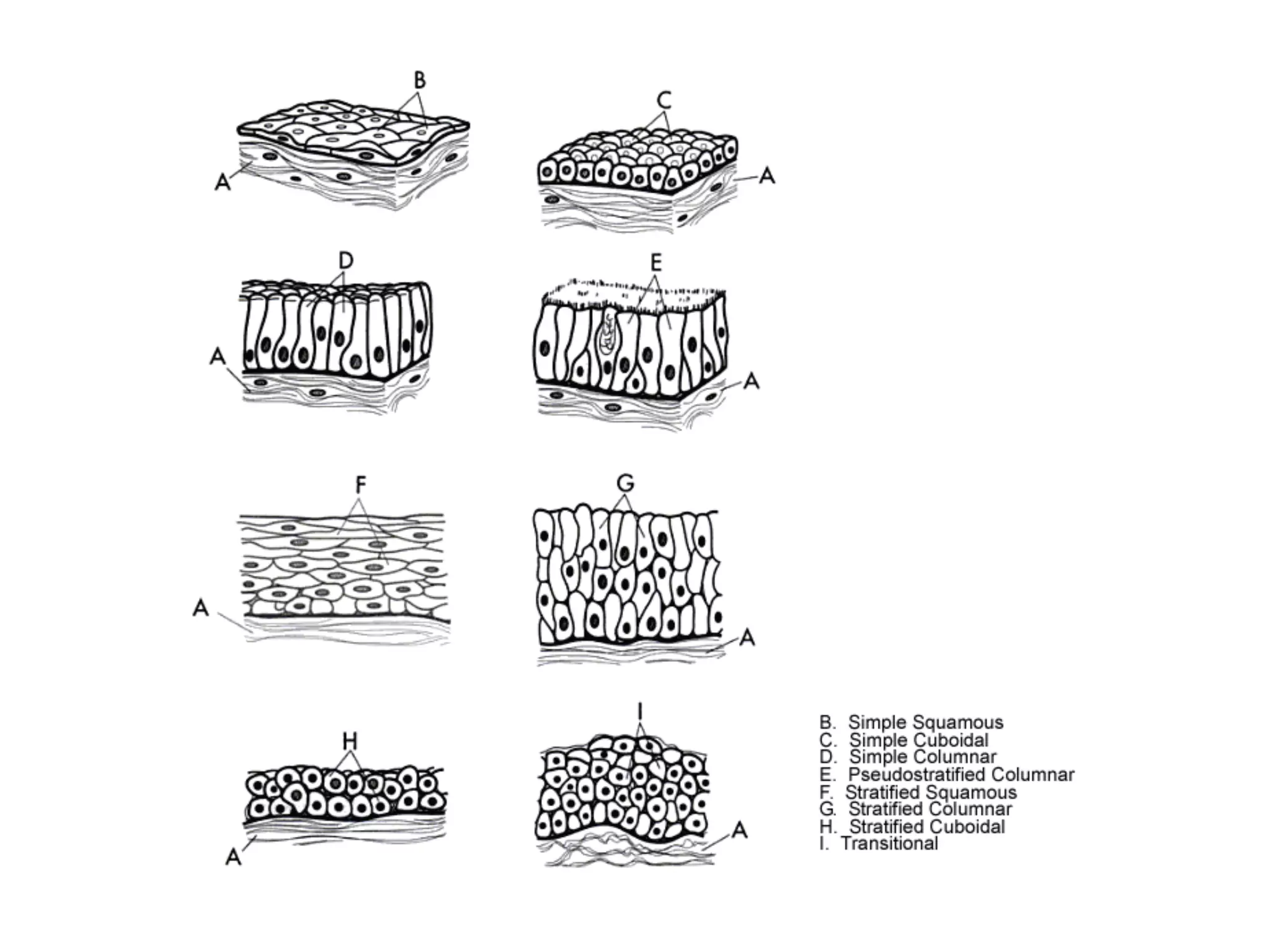 B
A
C
A
D
A
E
A
F
A
G
A
H
A
I
A

B. Simple Squamous
C. Simple Cuboidal
D. Simple Columnar
E. Pseudostratified Columnar
F. Stratified Squamous
G. Stratified Columnar
H. Stratified Cuboidal
I. Transitional