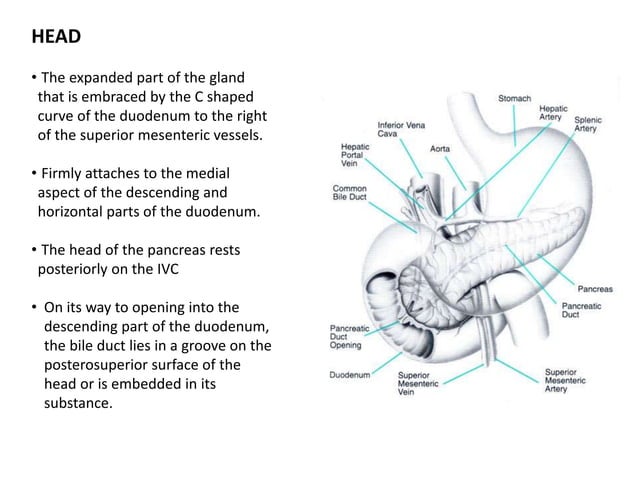 HEAD

• The expanded part of the gland that is embraced by the C shaped curve of the duodenum to the right of the superior mesenteric vessels.

• Firmly attaches to the medial aspect of the descending and horizontal parts of the duodenum.

• The head of the pancreas rests posteriorly on the IVC

• On its way to opening into the descending part of the duodenum, the bile duct lies in a groove on the posterosuperior surface of the head or is embedded in its substance.

Stomach
Hepatic Artery
Splenic Artery
Inferior Vena Cava
Aorta
Hepatic Portal Vein
Common Bile Duct
Pancreas
Pancreatic Duct
Pancreatic Duct Opening
Duodenum
Superior Mesenteric Vein
Superior Mesenteric Artery