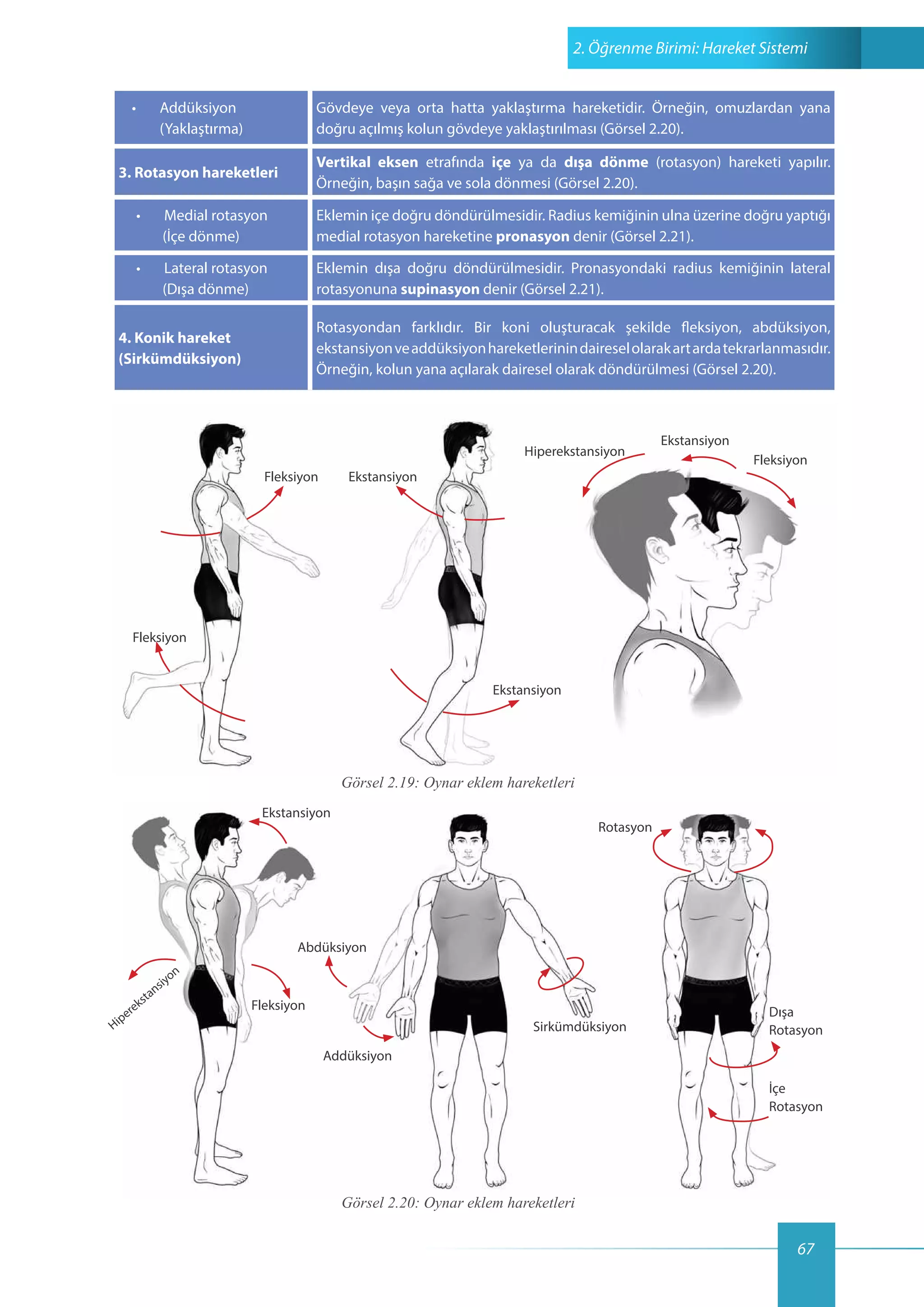 2. Öğrenme Birimi: Hareket Sistemi

| • Addüksiyon (Yaklaştırma) | Gövdeye veya orta hatta yaklaştırma hareketidir. Örneğin, omuzlardan yana doğru açılmış kolun gövdeye yaklaştırılması (Görsel 2.20). |
|---|---|
| 3. Rotasyon hareketleri | Vertikal eksen etrafında içe ya da dışa dönme (rotasyon) hareketi yapılır. Örneğin, başın sağa ve sola dönmesi (Görsel 2.20). |
| • Medial rotasyon (İçe dönme) | Eklemin içe doğru döndürülmesidir. Radius kemiğinin ulna üzerine doğru yaptığı medial rotasyon hareketine pronasyon denir (Görsel 2.21). |
| • Lateral rotasyon (Dışa dönme) | Eklemin dışa doğru döndürülmesidir. Pronasyondaki radius kemiğinin lateral rotasyonuna supinasyon denir (Görsel 2.21). |
| 4. Konik hareket (Sirkümdüksiyon) | Rotasyondan farklıdır. Bir koni oluşturacak şekilde fleksiyon, abdüksiyon, ekstansiyon ve addüksiyon hareketlerinin dairesel olarak art arda tekrarlanmasıdır. Örneğin, kolun yana açılarak dairesel olarak döndürülmesi (Görsel 2.20). |

Fleksiyon
Fleksiyon
Ekstansiyon
Ekstansiyon
Hiperekstansiyon
Ekstansiyon
Fleksiyon

Görsel 2.19: Oynar eklem hareketleri

Ekstansiyon
Hiperekstansiyon
Fleksiyon
Abdüksiyon
Addüksiyon
Sirkümdüksiyon
Rotasyon
Dışa
Rotasyon
İçe
Rotasyon

Görsel 2.20: Oynar eklem hareketleri

67