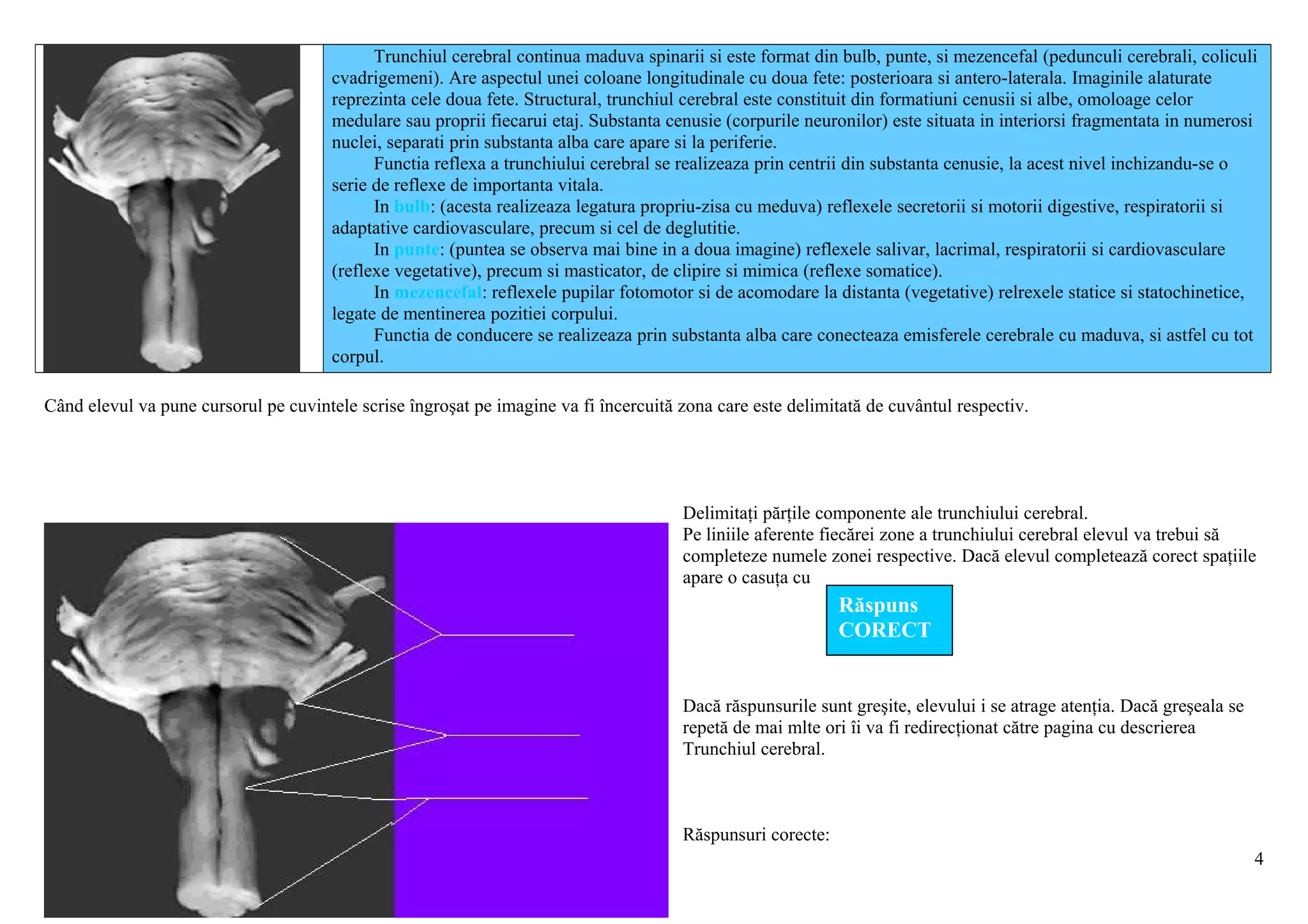 Trunchiul cerebral continua maduva spinarii si este format din bulb, punte, si mezencefal (pedunculi cerebrali, coliculi cvadrigemeni). Are aspectul unei coloane longitudinale cu doua fete: posterioara si antero-laterala. Imaginile alaturate reprezinta cele doua fete. Structural, trunchiul cerebral este constituit din formatiuni cenusii si albe, omoloage celor medulare sau proprii fiecarui etaj. Substanta cenusie (corpurile neuronilor) este situata in interiorsi fragmentata in numerosi nuclei, separati prin substanta alba care apare si la periferie.

Functia reflexa a trunchiului cerebral se realizeaza prin centrii din substanta cenusie, la acest nivel inchizandu-se o serie de reflexe de importanta vitala.

In bulb: (acesta realizeaza legatura propriu-zisa cu meduva) reflexele secretorii si motorii digestive, respiratorii si adaptative cardiovasculare, precum si cel de deglutitie.

In punte: (puntea se observa mai bine in a doua imagine) reflexele salivar, lacrimal, respiratorii si cardiovasculare (reflexe vegetative), precum si masticator, de clipire si mimica (reflexe somatice).

In mezencefal: reflexele pupilar fotomotor si de acomodare la distanta (vegetative) relrexele statice si statochinetice, legate de mentinerea pozitiei corpului.

Functia de conducere se realizeaza prin substanta alba care conecteaza emisferele cerebrale cu maduva, si astfel cu tot corpul.

Când elevul va pune cursorul pe cuvintele scrise îngroşat pe imagine va fi încercuită zona care este delimitată de cuvântul respectiv.

Delimitați părțile componente ale trunchiului cerebral.
Pe liniile aferente fiecărei zone a trunchiului cerebral elevul va trebui să completeze numele zonei respective. Dacă elevul completează corect spațiile apare o casuța cu

Răspuns CORECT

Dacă răspunsurile sunt greşite, elevului i se atrage atenția. Dacă greşeala se repetă de mai mlte ori îi va fi redirecționat către pagina cu descrierea Trunchiul cerebral.

Răspunsuri corecte:

4