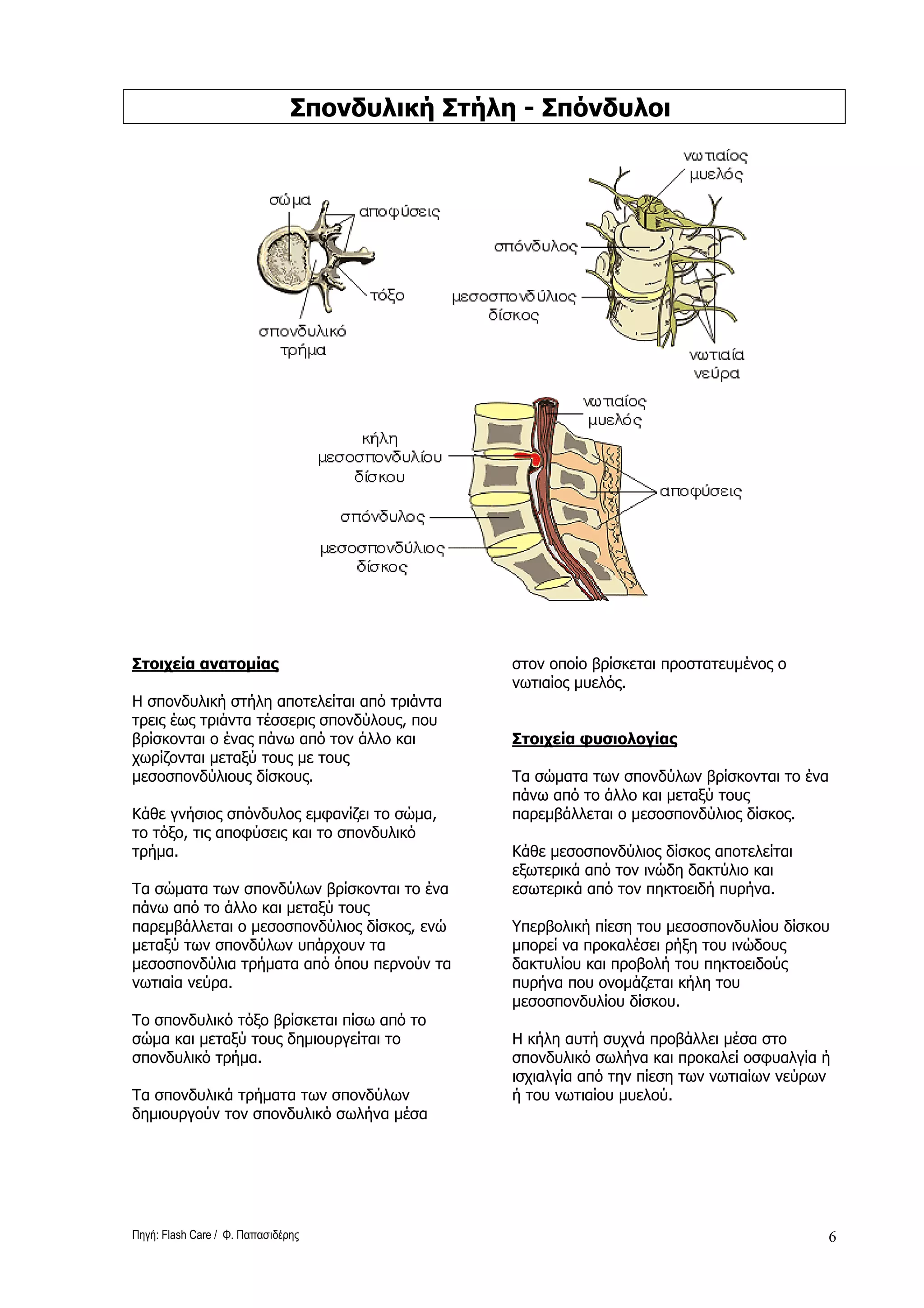 Σπονδυλική Στήλη - Σπόνδυλοι

σώμα
αποφύσεις
τόξο
σπονδυλικό τρήμα

νωτιαίος μυελός
σπόνδυλος
μεσοσπονδύλιος δίσκος
νωτιαία νεύρα

νωτιαίος μυελός
κήλη μεσοσπονδυλίου δίσκου
σπόνδυλος
μεσοσπονδύλιος δίσκος
αποφύσεις

Στοιχεία ανατομίας

Η σπονδυλική στήλη αποτελείται από τριάντα τρεις έως τριάντα τέσσερις σπονδύλους, που βρίσκονται ο ένας πάνω από τον άλλο και χωρίζονται μεταξύ τους με τους μεσοσπονδύλιους δίσκους.

Κάθε γνήσιος σπόνδυλος εμφανίζει το σώμα, το τόξο, τις αποφύσεις και το σπονδυλικό τρήμα.

Τα σώματα των σπονδύλων βρίσκονται το ένα πάνω από το άλλο και μεταξύ τους παρεμβάλλεται ο μεσοσπονδύλιος δίσκος, ενώ μεταξύ των σπονδύλων υπάρχουν τα μεσοσπονδύλια τρήματα από όπου περνούν τα νωτιαία νεύρα.

Το σπονδυλικό τόξο βρίσκεται πίσω από το σώμα και μεταξύ τους δημιουργείται το σπονδυλικό τρήμα.

Τα σπονδυλικά τρήματα των σπονδύλων δημιουργούν τον σπονδυλικό σωλήνα μέσα στον οποίο βρίσκεται προστατευμένος ο νωτιαίος μυελός.

Στοιχεία φυσιολογίας

Τα σώματα των σπονδύλων βρίσκονται το ένα πάνω από το άλλο και μεταξύ τους παρεμβάλλεται ο μεσοσπονδύλιος δίσκος.

Κάθε μεσοσπονδύλιος δίσκος αποτελείται εξωτερικά από τον ινώδη δακτύλιο και εσωτερικά από τον πηκτοειδή πυρήνα.

Υπερβολική πίεση του μεσοσπονδυλίου δίσκου μπορεί να προκαλέσει ρήξη του ινώδους δακτυλίου και προβολή του πηκτοειδούς πυρήνα που ονομάζεται κήλη του μεσοσπονδυλίου δίσκου.

Η κήλη αυτή συχνά προβάλλει μέσα στο σπονδυλικό σωλήνα και προκαλεί οσφυαλγία ή ισχιαλγία από την πίεση των νωτιαίων νεύρων ή του νωτιαίου μυελού.

Πηγή: Flash Care / Φ. Παπασιδέρης
6