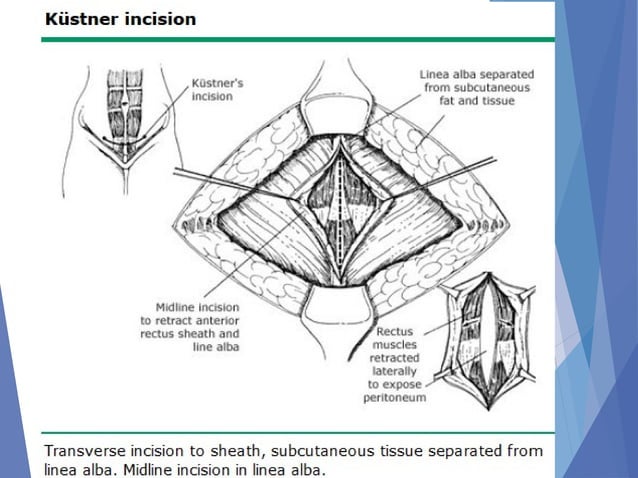 Küstner incision

Küstner's incision

Linea alba separated from subcutaneous fat and tissue

Midline incision to retract anterior rectus sheath and line alba

Rectus muscles retracted laterally to expose peritoneum

Transverse incision to sheath, subcutaneous tissue separated from linea alba. Midline incision in linea alba.