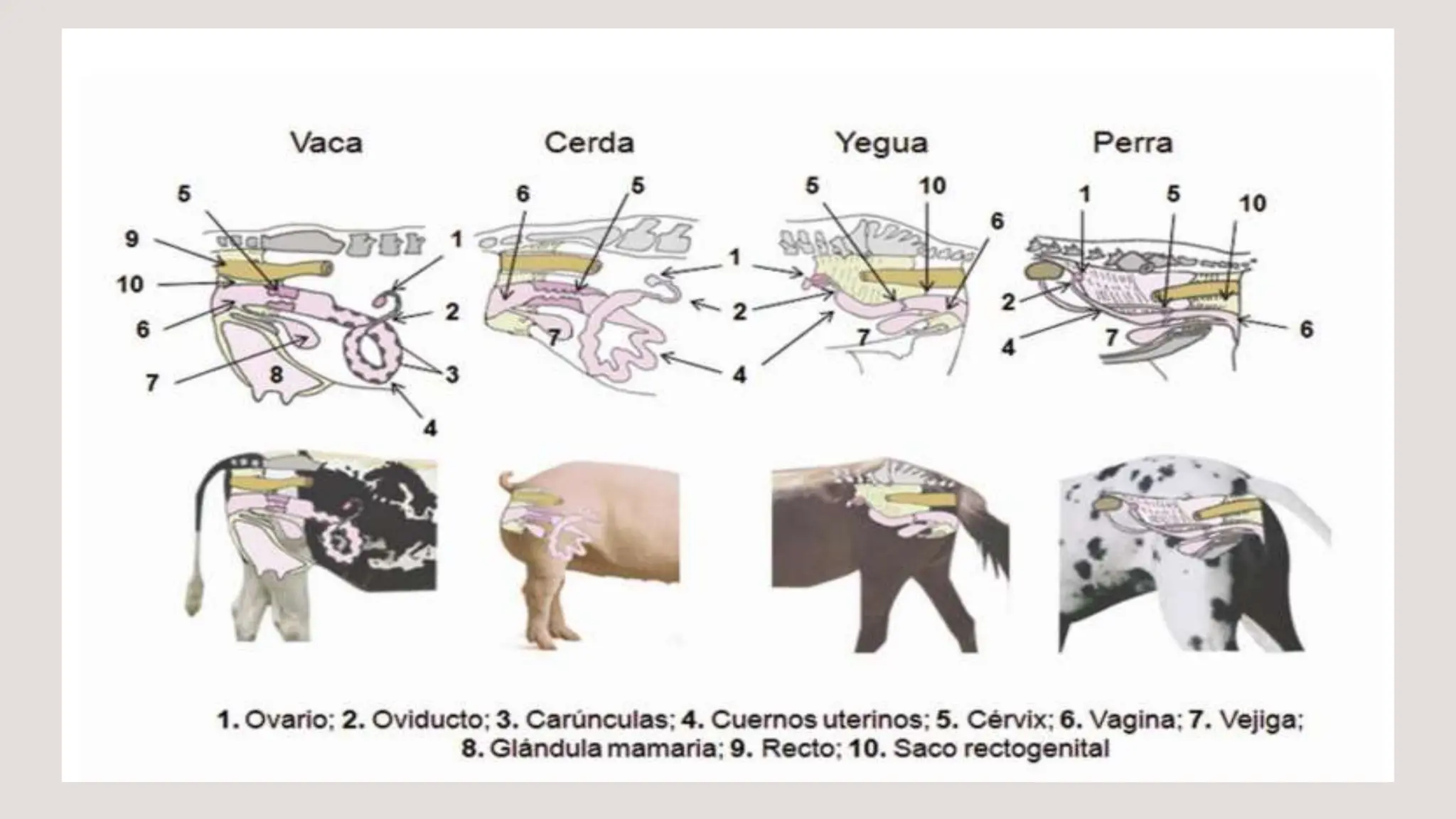 Vaca

5
9
10
6
7
8
1
2
3
4

Cerda

6
5
1
2
7
4

Yegua

5
10
6
1
2
7
4

Perra

1
5
10
2
4
7
6

1. Ovario; 2. Oviducto; 3. Carúnculas; 4. Cuernos uterinos; 5. Cérvix; 6. Vagina; 7. Vejiga; 8. Glándula mamaria; 9. Recto; 10. Saco rectogenital