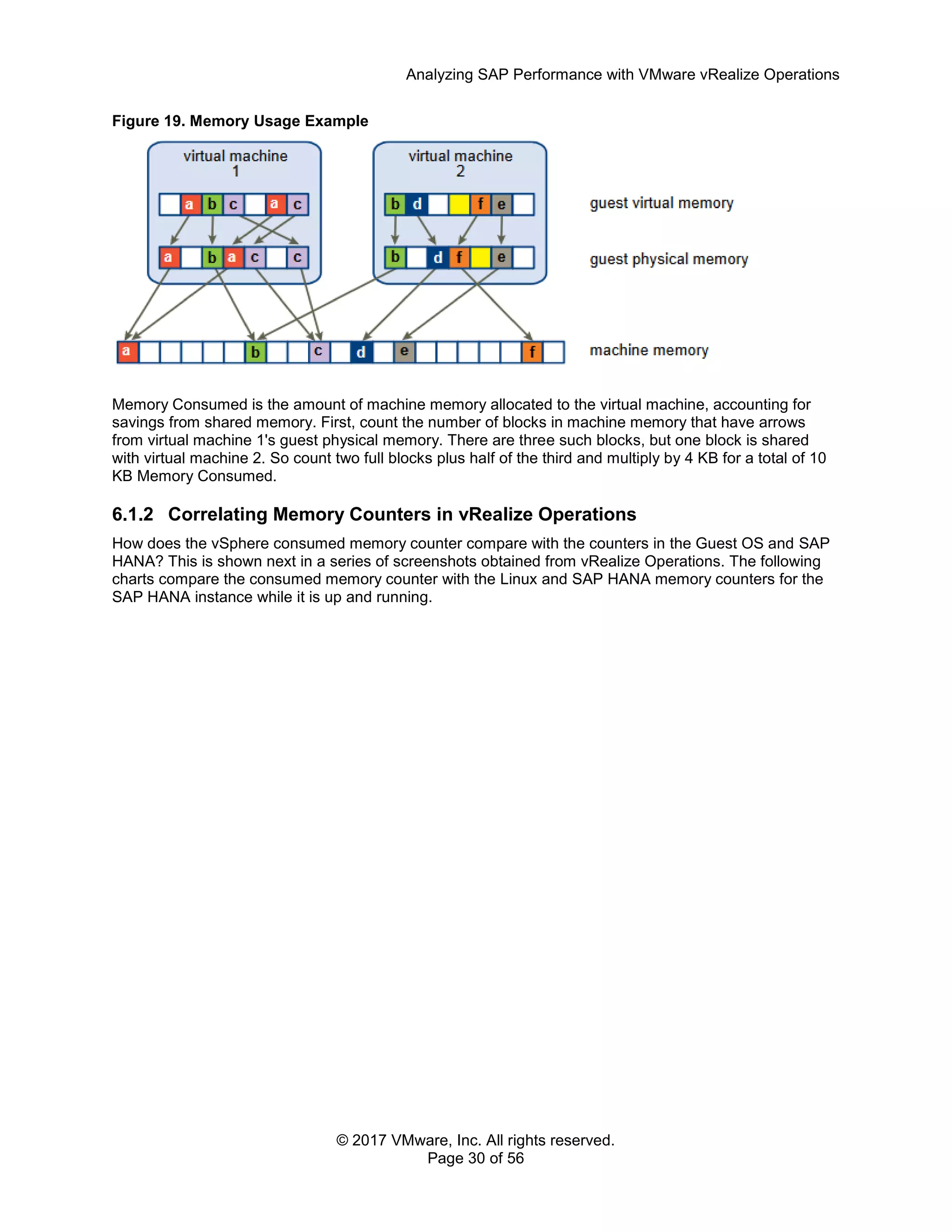 Analyzing SAP Performance with VMware vRealize Operations

Figure 19. Memory Usage Example

virtual machine 1

a b c a c

a b a c c

virtual machine 2

b d f e

b d f e

guest virtual memory

guest physical memory

a b c d e f

machine memory

Memory Consumed is the amount of machine memory allocated to the virtual machine, accounting for savings from shared memory. First, count the number of blocks in machine memory that have arrows from virtual machine 1's guest physical memory. There are three such blocks, but one block is shared with virtual machine 2. So count two full blocks plus half of the third and multiply by 4 KB for a total of 10 KB Memory Consumed.

6.1.2 Correlating Memory Counters in vRealize Operations

How does the vSphere consumed memory counter compare with the counters in the Guest OS and SAP HANA? This is shown next in a series of screenshots obtained from vRealize Operations. The following charts compare the consumed memory counter with the Linux and SAP HANA memory counters for the SAP HANA instance while it is up and running.

© 2017 VMware, Inc. All rights reserved.
Page 30 of 56