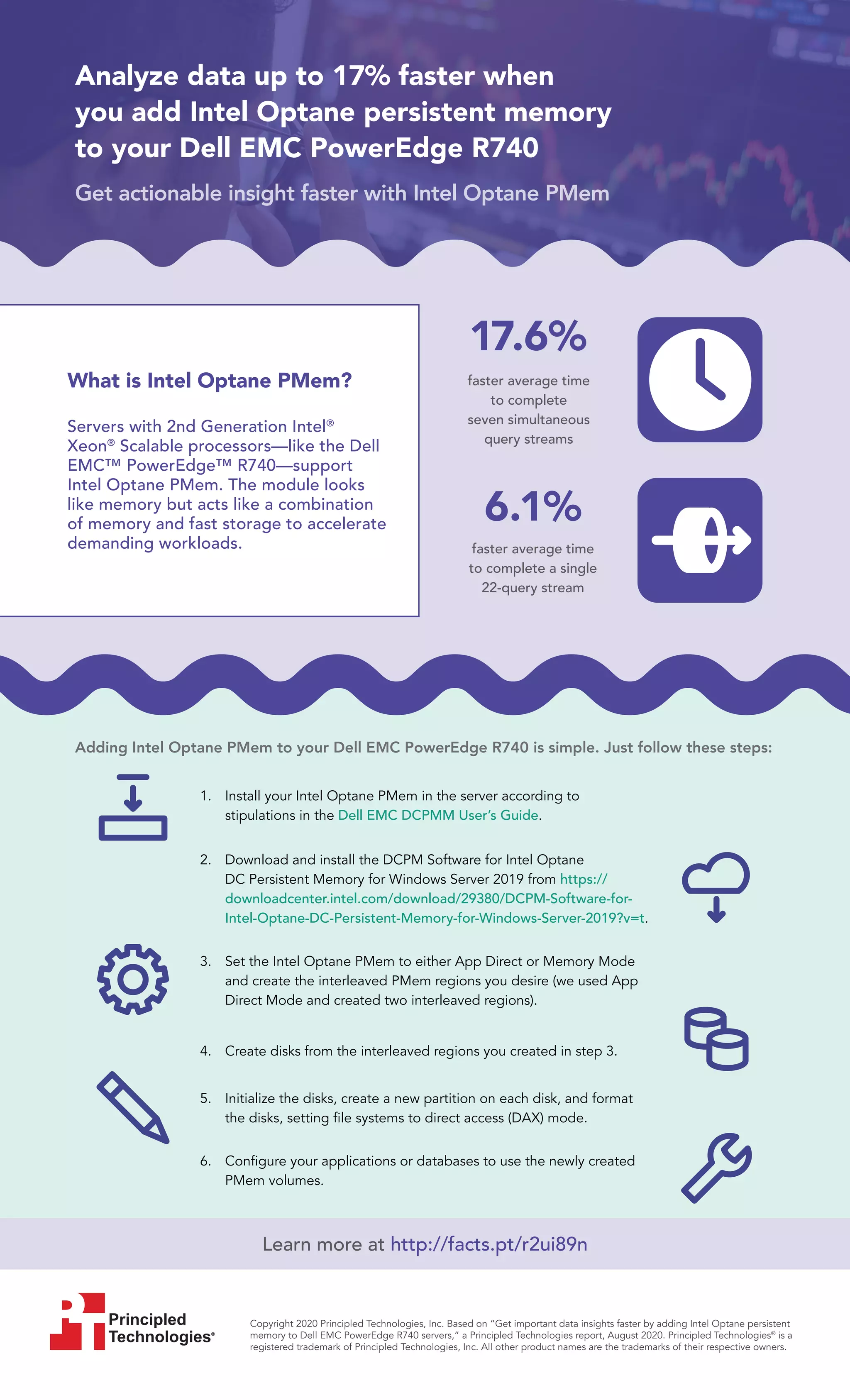 Analyze data up to 17% faster when you add Intel Optane persistent memory to your Dell EMC PowerEdge R740

Get actionable insight faster with Intel Optane PMem

What is Intel Optane PMem?

Servers with 2nd Generation Intel® Xeon® Scalable processors—like the Dell EMC™ PowerEdge™ R740—support Intel Optane PMem. The module looks like memory but acts like a combination of memory and fast storage to accelerate demanding workloads.

17.6%

faster average time to complete seven simultaneous query streams

6.1%

faster average time to complete a single 22-query stream

Adding Intel Optane PMem to your Dell EMC PowerEdge R740 is simple. Just follow these steps:

1. Install your Intel Optane PMem in the server according to stipulations in the Dell EMC DCPMM User's Guide.

2. Download and install the DCPM Software for Intel Optane DC Persistent Memory for Windows Server 2019 from https://downloadcenter.intel.com/download/29380/DCPM-Software-for-Intel-Optane-DC-Persistent-Memory-for-Windows-Server-2019?v=t.

3. Set the Intel Optane PMem to either App Direct or Memory Mode and create the interleaved PMem regions you desire (we used App Direct Mode and created two interleaved regions).

4. Create disks from the interleaved regions you created in step 3.

5. Initialize the disks, create a new partition on each disk, and format the disks, setting file systems to direct access (DAX) mode.

6. Configure your applications or databases to use the newly created PMem volumes.

Learn more at http://facts.pt/r2ui89n

Principled Technologies®

Copyright 2020 Principled Technologies, Inc. Based on "Get important data insights faster by adding Intel Optane persistent memory to Dell EMC PowerEdge R740 servers," a Principled Technologies report, August 2020. Principled Technologies® is a registered trademark of Principled Technologies, Inc. All other product names are the trademarks of their respective owners.