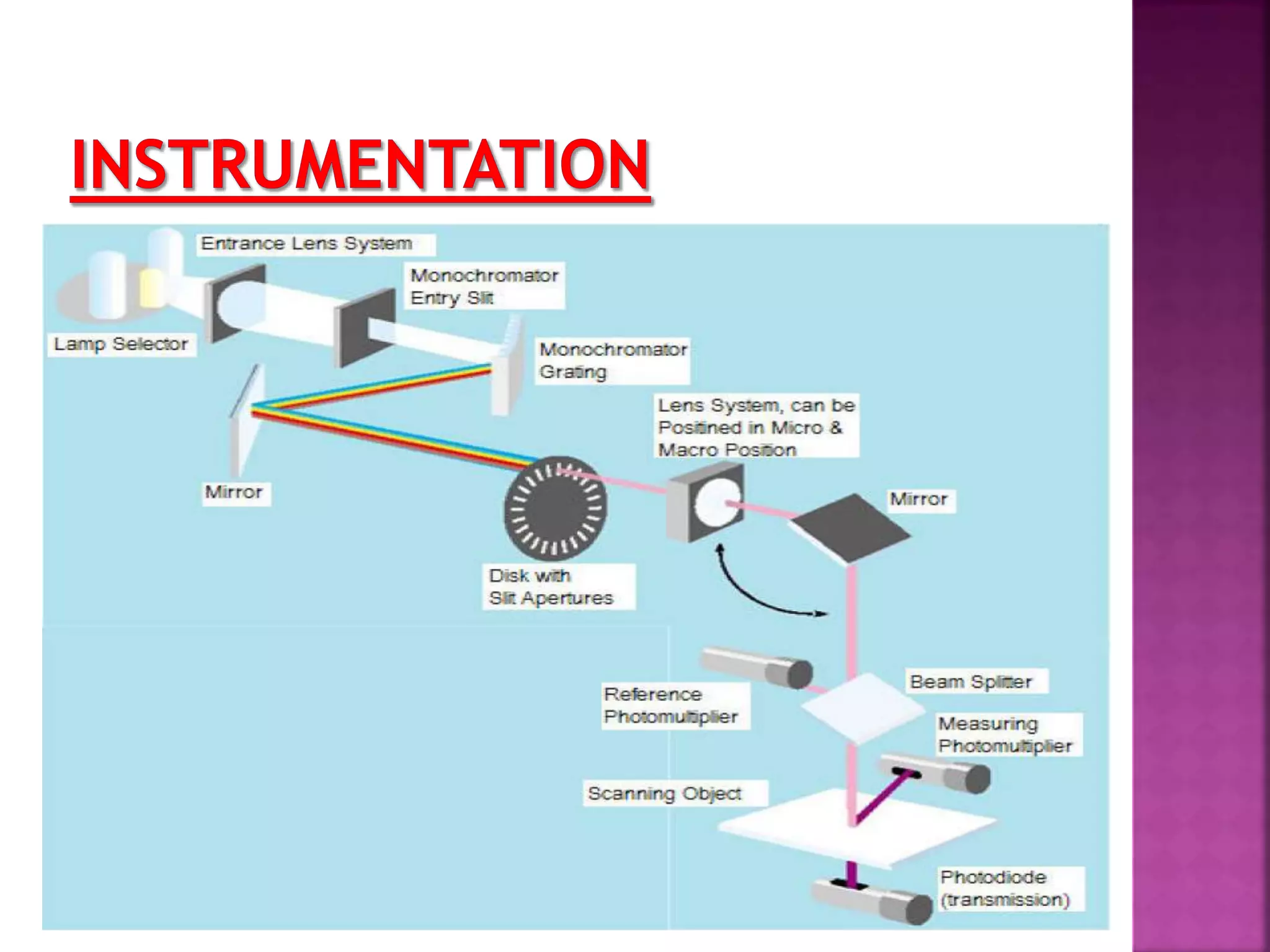 INSTRUMENTATION

Entrance Lens System

Monochromator Entry Slit

Lamp Selector

Monochromator Grating

Lens System, can be Positined in Micro & Macro Position

Mirror

Mirror

Disk with Slit Apertures

Reference Photomultiplier

Beam Splitter

Measuring Photomultiplier

Scanning Object

Photodiode (transmission)