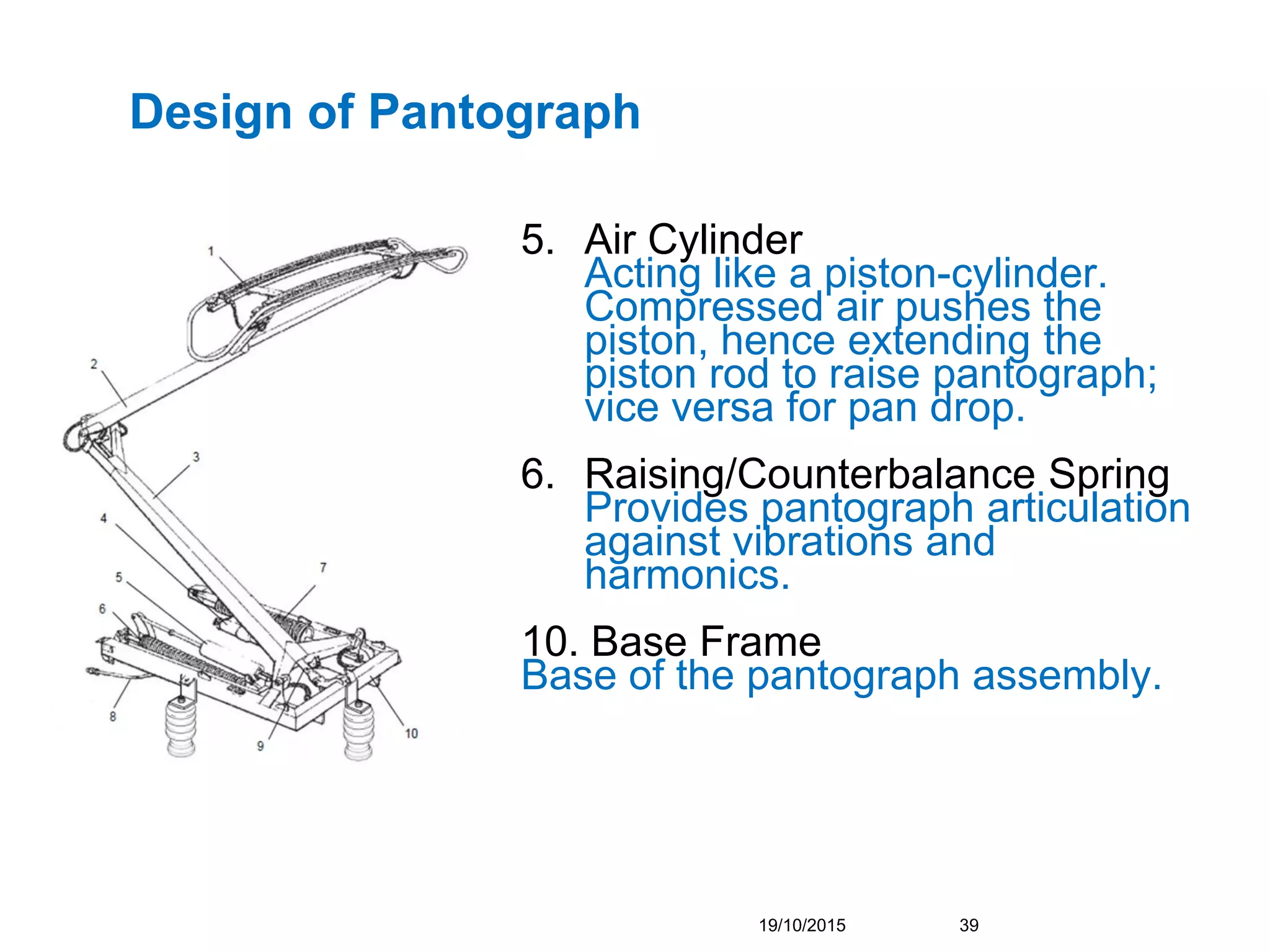 Design of Pantograph

1
2
3
4
5
6
7
8
9
10

5. Air Cylinder
Acting like a piston-cylinder. Compressed air pushes the piston, hence extending the piston rod to raise pantograph; vice versa for pan drop.

6. Raising/Counterbalance Spring
Provides pantograph articulation against vibrations and harmonics.

10. Base Frame
Base of the pantograph assembly.

19/10/2015 39