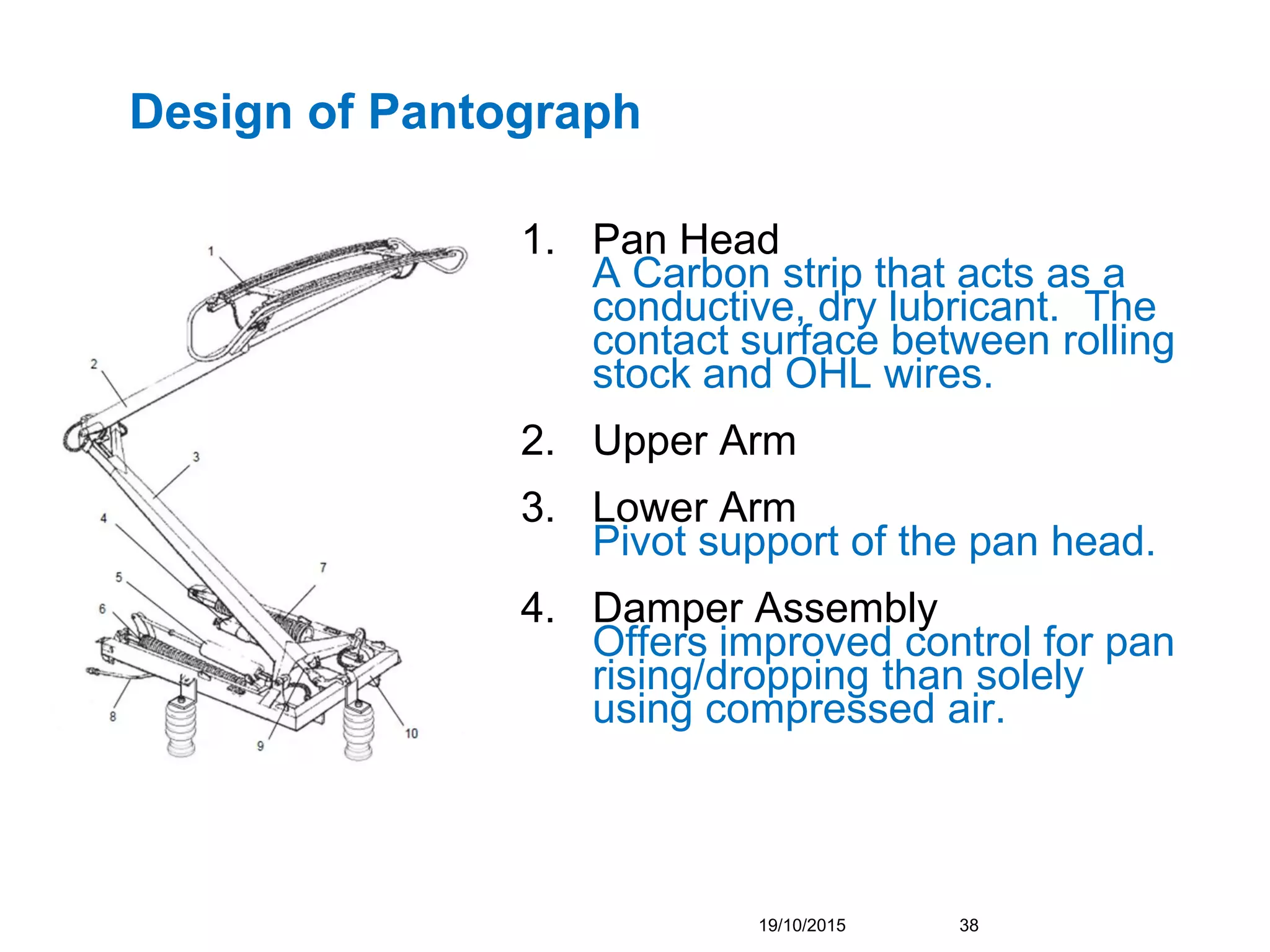 Design of Pantograph

1
2
3
4
5
6
7
8
9
10

1. Pan Head
A Carbon strip that acts as a conductive, dry lubricant. The contact surface between rolling stock and OHL wires.

2. Upper Arm

3. Lower Arm
Pivot support of the pan head.

4. Damper Assembly
Offers improved control for pan rising/dropping than solely using compressed air.

19/10/2015 38