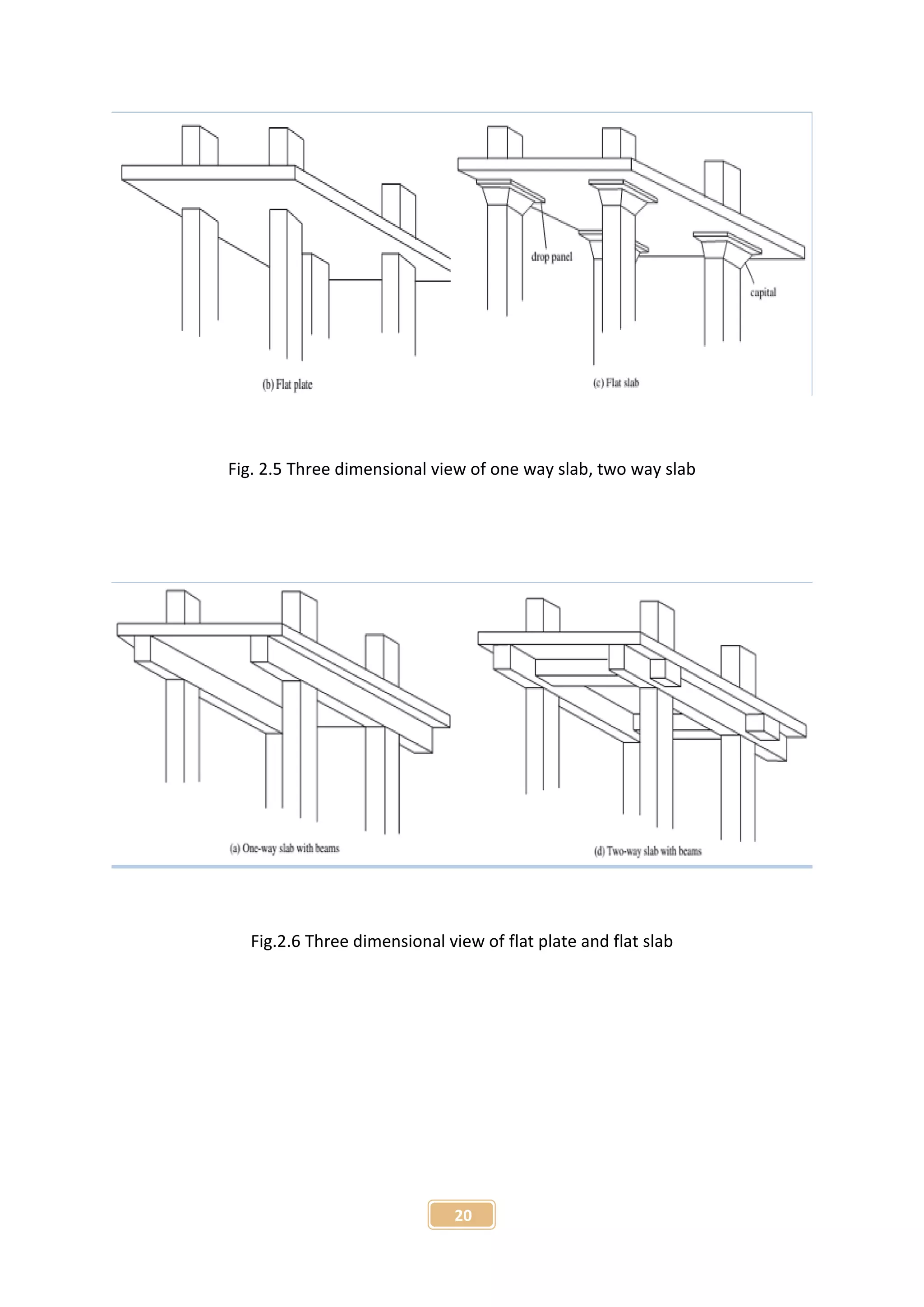 drop panel

capital

(b) Flat plate

(c) Flat slab

Fig. 2.5 Three dimensional view of one way slab, two way slab

(a) One-way slab with beams

(d) Two-way slab with beams

Fig.2.6 Three dimensional view of flat plate and flat slab

20