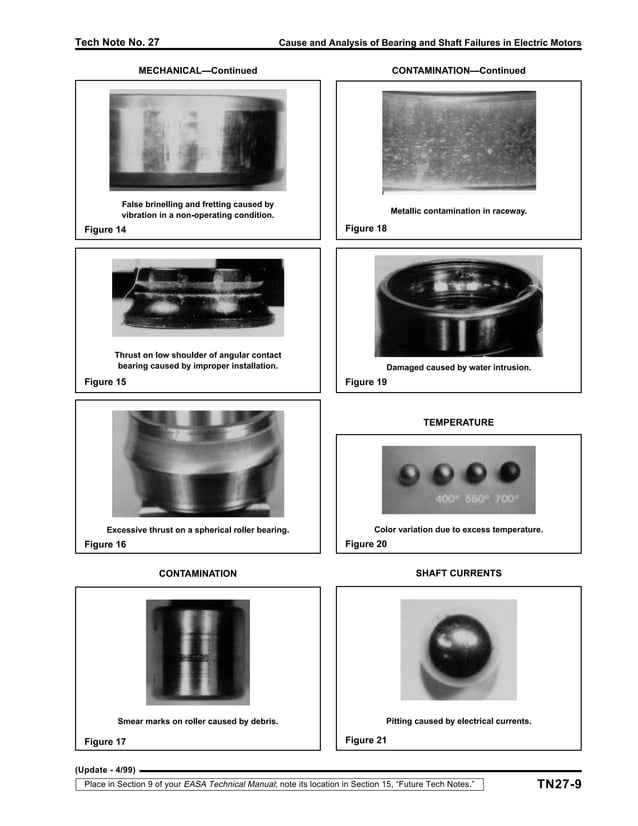 Tech Note No. 27

Cause and Analysis of Bearing and Shaft Failures in Electric Motors

MECHANICAL—Continued

False brinelling and fretting caused by vibration in a non-operating condition.

Figure 14

Thrust on low shoulder of angular contact bearing caused by improper installation.

Figure 15

Excessive thrust on a spherical roller bearing.

Figure 16

CONTAMINATION

Smear marks on roller caused by debris.

Figure 17

CONTAMINATION—Continued

Metallic contamination in raceway.

Figure 18

Damaged caused by water intrusion.

Figure 19

TEMPERATURE

400° 550° 700°

Color variation due to excess temperature.

Figure 20

SHAFT CURRENTS

Pitting caused by electrical currents.

Figure 21

(Update - 4/99)

Place in Section 9 of your EASA Technical Manual; note its location in Section 15, "Future Tech Notes."

TN27-9