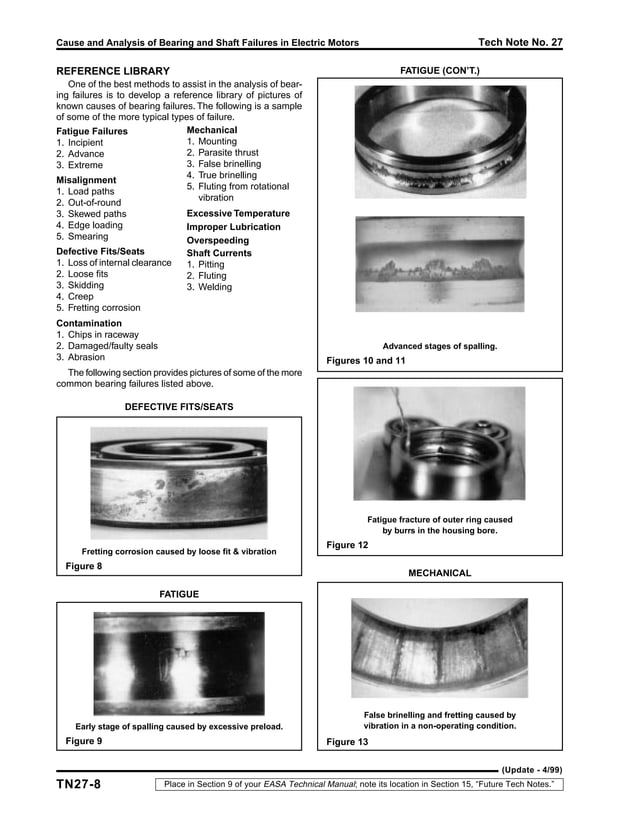 Cause and Analysis of Bearing and Shaft Failures in Electric Motors

Tech Note No. 27

REFERENCE LIBRARY

One of the best methods to assist in the analysis of bearing failures is to develop a reference library of pictures of known causes of bearing failures. The following is a sample of some of the more typical types of failure.

Fatigue Failures
1. Incipient
2. Advance
3. Extreme

Misalignment
1. Load paths
2. Out-of-round
3. Skewed paths
4. Edge loading
5. Smearing

Defective Fits/Seats
1. Loss of internal clearance
2. Loose fits
3. Skidding
4. Creep
5. Fretting corrosion

Contamination
1. Chips in raceway
2. Damaged/faulty seals
3. Abrasion

Mechanical
1. Mounting
2. Parasite thrust
3. False brinelling
4. True brinelling
5. Fluting from rotational vibration

Excessive Temperature

Improper Lubrication

Overspeeding

Shaft Currents
1. Pitting
2. Fluting
3. Welding

The following section provides pictures of some of the more common bearing failures listed above.

DEFECTIVE FITS/SEATS

Fretting corrosion caused by loose fit & vibration

Figure 8

FATIGUE

Early stage of spalling caused by excessive preload.

Figure 9

FATIGUE (CON'T.)

Advanced stages of spalling.

Figures 10 and 11

Fatigue fracture of outer ring caused by burrs in the housing bore.

Figure 12

MECHANICAL

False brinelling and fretting caused by vibration in a non-operating condition.

Figure 13

(Update - 4/99)

TN27-8

Place in Section 9 of your EASA Technical Manual; note its location in Section 15, "Future Tech Notes."