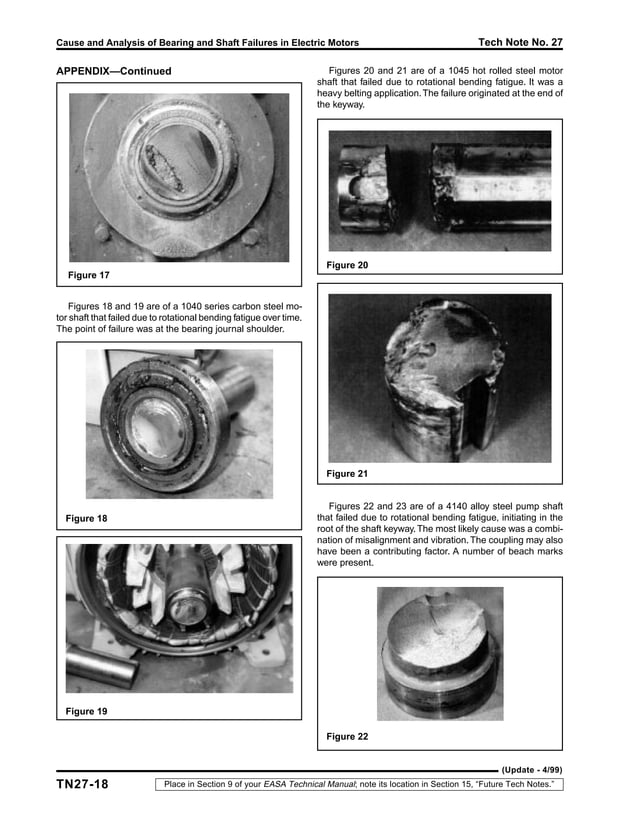 Cause and Analysis of Bearing and Shaft Failures in Electric Motors

Tech Note No. 27

APPENDIX—Continued

Figure 17

Figures 18 and 19 are of a 1040 series carbon steel motor shaft that failed due to rotational bending fatigue over time. The point of failure was at the bearing journal shoulder.

Figure 18

Figure 19

Figures 20 and 21 are of a 1045 hot rolled steel motor shaft that failed due to rotational bending fatigue. It was a heavy belting application. The failure originated at the end of the keyway.

Figure 20

Figure 21

Figures 22 and 23 are of a 4140 alloy steel pump shaft that failed due to rotational bending fatigue, initiating in the root of the shaft keyway. The most likely cause was a combination of misalignment and vibration. The coupling may also have been a contributing factor. A number of beach marks were present.

Figure 22

(Update - 4/99)

TN27-18

Place in Section 9 of your EASA Technical Manual; note its location in Section 15, "Future Tech Notes."