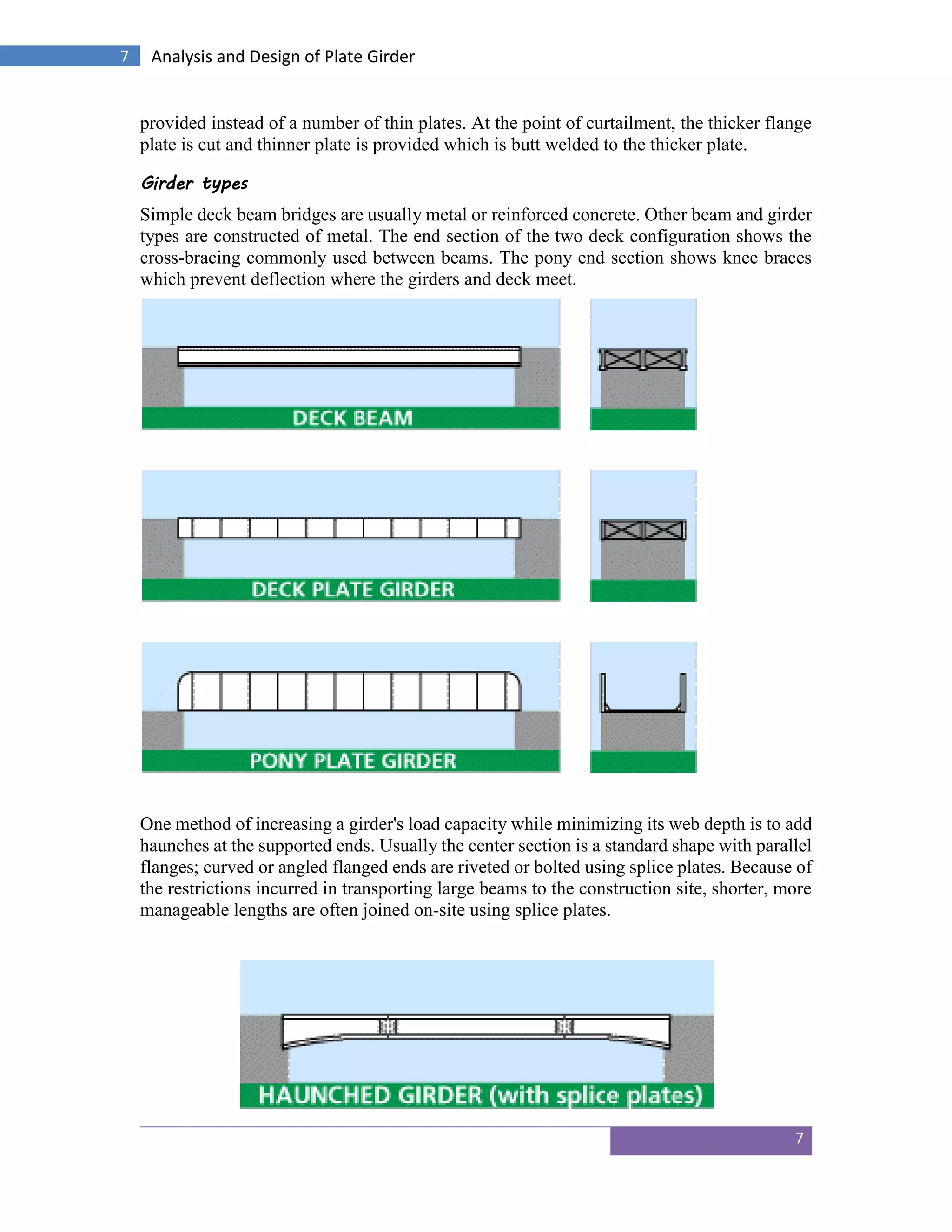 7 Analysis and Design of Plate Girder

provided instead of a number of thin plates. At the point of curtailment, the thicker flange plate is cut and thinner plate is provided which is butt welded to the thicker plate.

Girder types

Simple deck beam bridges are usually metal or reinforced concrete. Other beam and girder types are constructed of metal. The end section of the two deck configuration shows the cross-bracing commonly used between beams. The pony end section shows knee braces which prevent deflection where the girders and deck meet.

DECK BEAM

DECK PLATE GIRDER

PONY PLATE GIRDER

One method of increasing a girder's load capacity while minimizing its web depth is to add haunches at the supported ends. Usually the center section is a standard shape with parallel flanges; curved or angled flanged ends are riveted or bolted using splice plates. Because of the restrictions incurred in transporting large beams to the construction site, shorter, more manageable lengths are often joined on-site using splice plates.

HAUNCHED GIRDER (with splice plates)

7