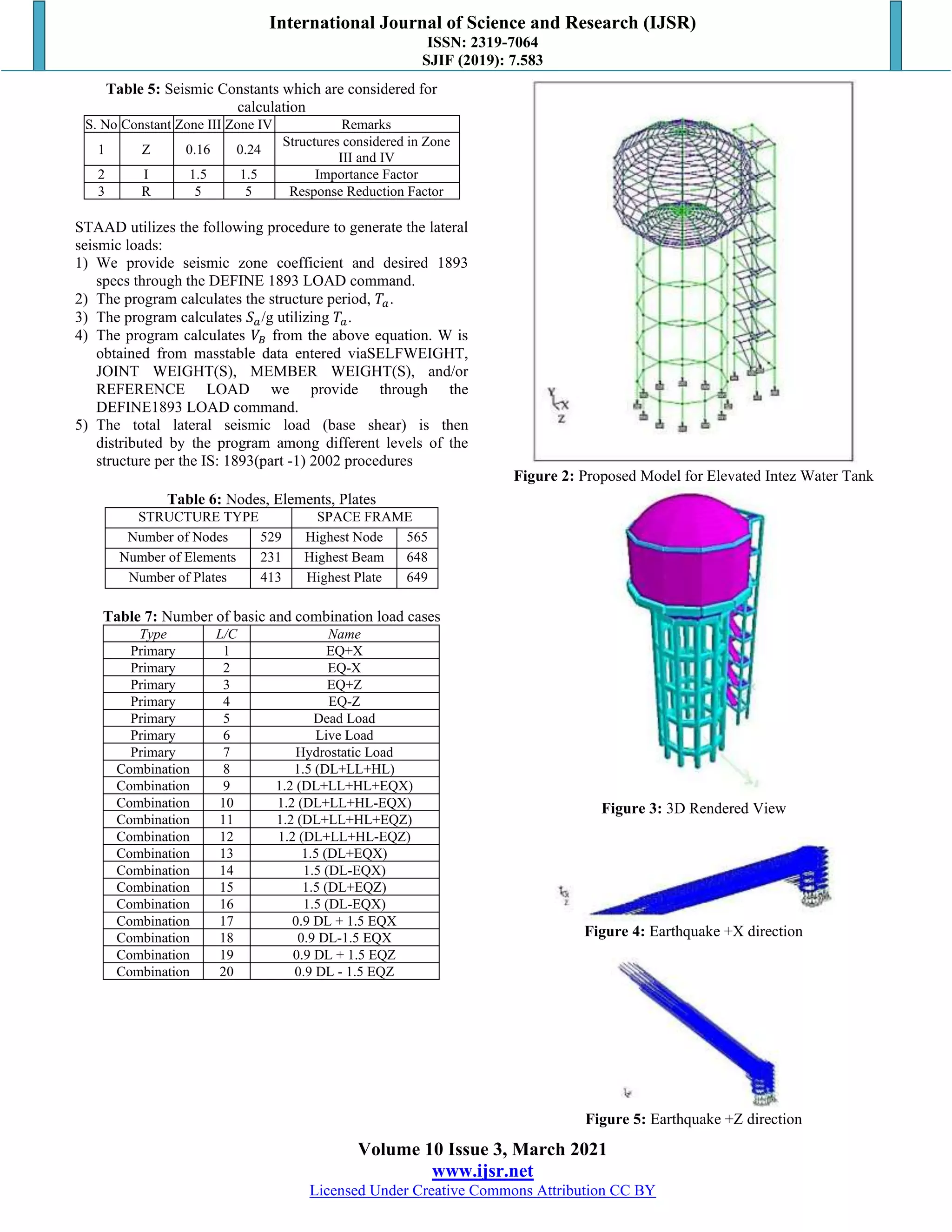 International Journal of Science and Research (IJSR)
ISSN: 2319-7064
SJIF (2019): 7.583

Table 5: Seismic Constants which are considered for calculation

| S. No | Constant | Zone III | Zone IV | Remarks |
|---|---|---|---|---|
| 1 | Z | 0.16 | 0.24 | Structures considered in Zone III and IV |
| 2 | I | 1.5 | 1.5 | Importance Factor |
| 3 | R | 5 | 5 | Response Reduction Factor |

STAAD utilizes the following procedure to generate the lateral seismic loads:
1) We provide seismic zone coefficient and desired 1893 specs through the DEFINE 1893 LOAD command.
2) The program calculates the structure period, $T_a$.
3) The program calculates $S_a$/g utilizing $T_a$.
4) The program calculates $V_B$ from the above equation. W is obtained from masstable data entered viaSELFWEIGHT, JOINT WEIGHT(S), MEMBER WEIGHT(S), and/or REFERENCE LOAD we provide through the DEFINE1893 LOAD command.
5) The total lateral seismic load (base shear) is then distributed by the program among different levels of the structure per the IS: 1893(part -1) 2002 procedures

Table 6: Nodes, Elements, Plates

| STRUCTURE TYPE | | SPACE FRAME | |
|---|---|---|---|
| Number of Nodes | 529 | Highest Node | 565 |
| Number of Elements | 231 | Highest Beam | 648 |
| Number of Plates | 413 | Highest Plate | 649 |

Table 7: Number of basic and combination load cases

| Type | L/C | Name |
|---|---|---|
| Primary | 1 | EQ+X |
| Primary | 2 | EQ-X |
| Primary | 3 | EQ+Z |
| Primary | 4 | EQ-Z |
| Primary | 5 | Dead Load |
| Primary | 6 | Live Load |
| Primary | 7 | Hydrostatic Load |
| Combination | 8 | 1.5 (DL+LL+HL) |
| Combination | 9 | 1.2 (DL+LL+HL+EQX) |
| Combination | 10 | 1.2 (DL+LL+HL-EQX) |
| Combination | 11 | 1.2 (DL+LL+HL+EQZ) |
| Combination | 12 | 1.2 (DL+LL+HL-EQZ) |
| Combination | 13 | 1.5 (DL+EQX) |
| Combination | 14 | 1.5 (DL-EQX) |
| Combination | 15 | 1.5 (DL+EQZ) |
| Combination | 16 | 1.5 (DL-EQX) |
| Combination | 17 | 0.9 DL + 1.5 EQX |
| Combination | 18 | 0.9 DL-1.5 EQX |
| Combination | 19 | 0.9 DL + 1.5 EQZ |
| Combination | 20 | 0.9 DL - 1.5 EQZ |

Y
X
Z

Figure 2: Proposed Model for Elevated Intez Water Tank

Figure 3: 3D Rendered View

Figure 4: Earthquake +X direction

Figure 5: Earthquake +Z direction

Volume 10 Issue 3, March 2021
www.ijsr.net
Licensed Under Creative Commons Attribution CC BY