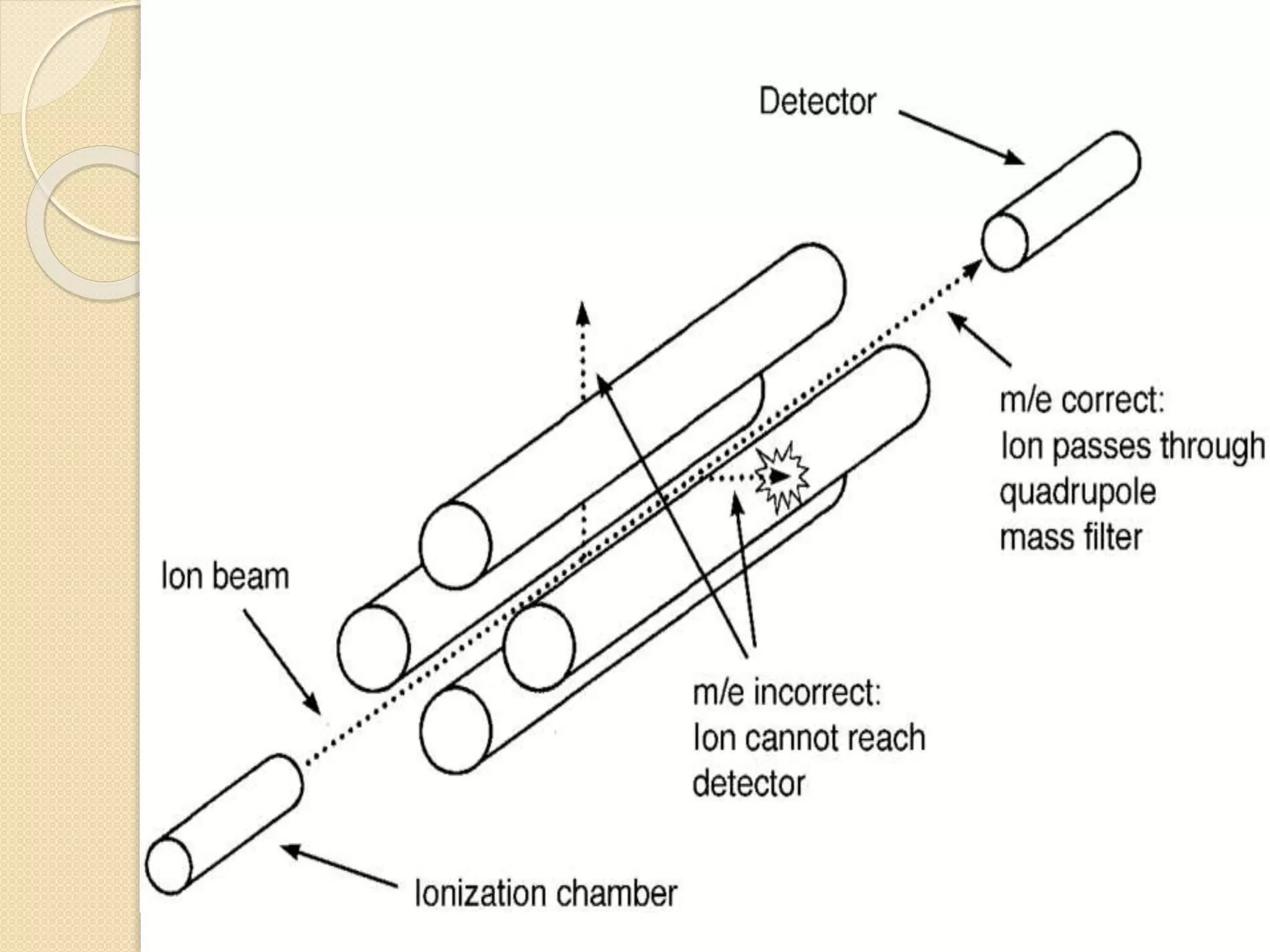 Detector

m/e correct:
Ion passes through
quadrupole
mass filter

Ion beam

m/e incorrect:
Ion cannot reach
detector

Ionization chamber