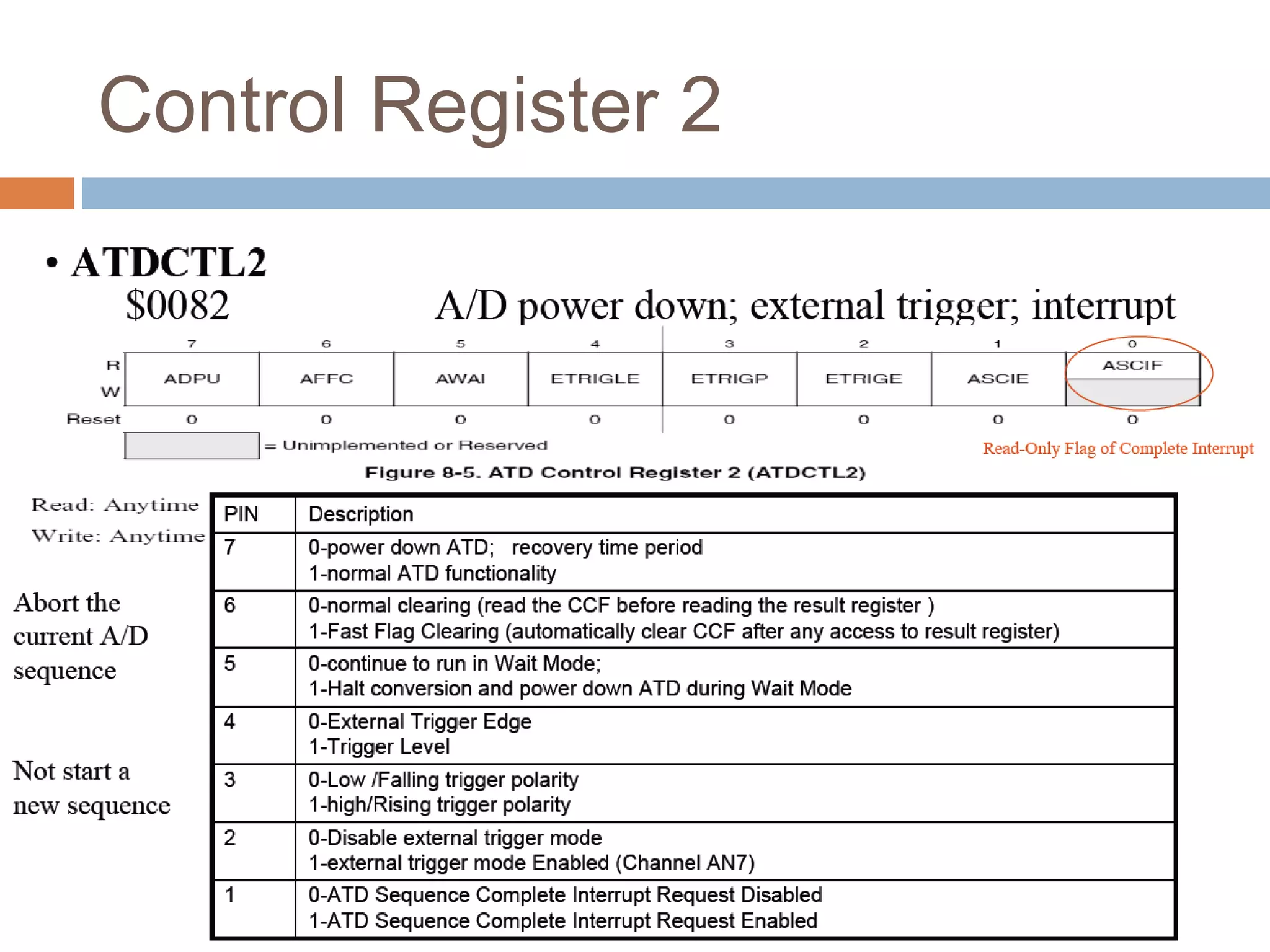 Control Register 2

• ATDCTL2
$0082

A/D power down; external trigger; interrupt

| | 7 | 6 | 5 | 4 | 3 | 2 | 1 | 0 |
|---|---|---|---|---|---|---|---|---|
| R W | ADPU | AFFC | AWAI | ETRIGLE | ETRIGP | ETRIGE | ASCIE | ASCIF |
| Reset | 0 | 0 | 0 | 0 | 0 | 0 | 0 | 0 |

= Unimplemented or Reserved

Read-Only Flag of Complete Interrupt

Figure 8-5. ATD Control Register 2 (ATDCTL2)

Read: Anytime
Write: Anytime

Abort the current A/D sequence

Not start a new sequence

| PIN | Description |
|---|---|
| 7 | 0-power down ATD; recovery time period 1-normal ATD functionality |
| 6 | 0-normal clearing (read the CCF before reading the result register ) 1-Fast Flag Clearing (automatically clear CCF after any access to result register) |
| 5 | 0-continue to run in Wait Mode; 1-Halt conversion and power down ATD during Wait Mode |
| 4 | 0-External Trigger Edge 1-Trigger Level |
| 3 | 0-Low /Falling trigger polarity 1-high/Rising trigger polarity |
| 2 | 0-Disable external trigger mode 1-external trigger mode Enabled (Channel AN7) |
| 1 | 0-ATD Sequence Complete Interrupt Request Disabled 1-ATD Sequence Complete Interrupt Request Enabled |