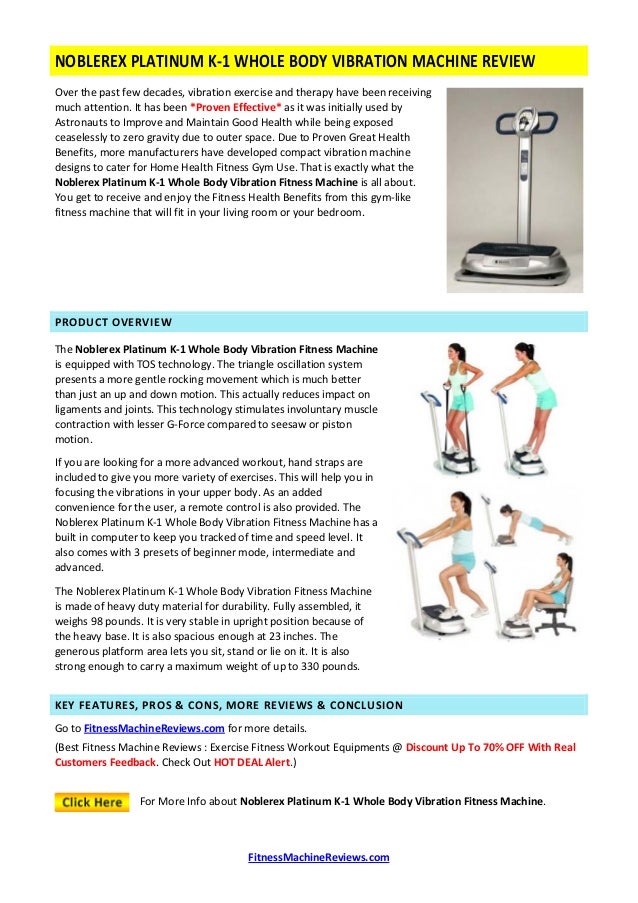 NOBLEREX PLATINUM K-1 WHOLE BODY VIBRATION MACHINE REVIEW

Over the past few decades, vibration exercise and therapy have been receiving much attention. It has been *Proven Effective* as it was initially used by Astronauts to Improve and Maintain Good Health while being exposed ceaselessly to zero gravity due to outer space. Due to Proven Great Health Benefits, more manufacturers have developed compact vibration machine designs to cater for Home Health Fitness Gym Use. That is exactly what the Noblerex Platinum K-1 Whole Body Vibration Fitness Machine is all about. You get to receive and enjoy the Fitness Health Benefits from this gym-like fitness machine that will fit in your living room or your bedroom.

PRODUCT OVERVIEW

The Noblerex Platinum K-1 Whole Body Vibration Fitness Machine is equipped with TOS technology. The triangle oscillation system presents a more gentle rocking movement which is much better than just an up and down motion. This actually reduces impact on ligaments and joints. This technology stimulates involuntary muscle contraction with lesser G-Force compared to seesaw or piston motion.

If you are looking for a more advanced workout, hand straps are included to give you more variety of exercises. This will help you in focusing the vibrations in your upper body. As an added convenience for the user, a remote control is also provided. The Noblerex Platinum K-1 Whole Body Vibration Fitness Machine has a built in computer to keep you tracked of time and speed level. It also comes with 3 presets of beginner mode, intermediate and advanced.

The Noblerex Platinum K-1 Whole Body Vibration Fitness Machine is made of heavy duty material for durability. Fully assembled, it weighs 98 pounds. It is very stable in upright position because of the heavy base. It is also spacious enough at 23 inches. The generous platform area lets you sit, stand or lie on it. It is also strong enough to carry a maximum weight of up to 330 pounds.

KEY FEATURES, PROS & CONS, MORE REVIEWS & CONCLUSION

Go to FitnessMachineReviews.com for more details.

(Best Fitness Machine Reviews : Exercise Fitness Workout Equipments @ Discount Up To 70% OFF With Real Customers Feedback. Check Out HOT DEAL Alert.)

Click Here For More Info about Noblerex Platinum K-1 Whole Body Vibration Fitness Machine.

FitnessMachineReviews.com