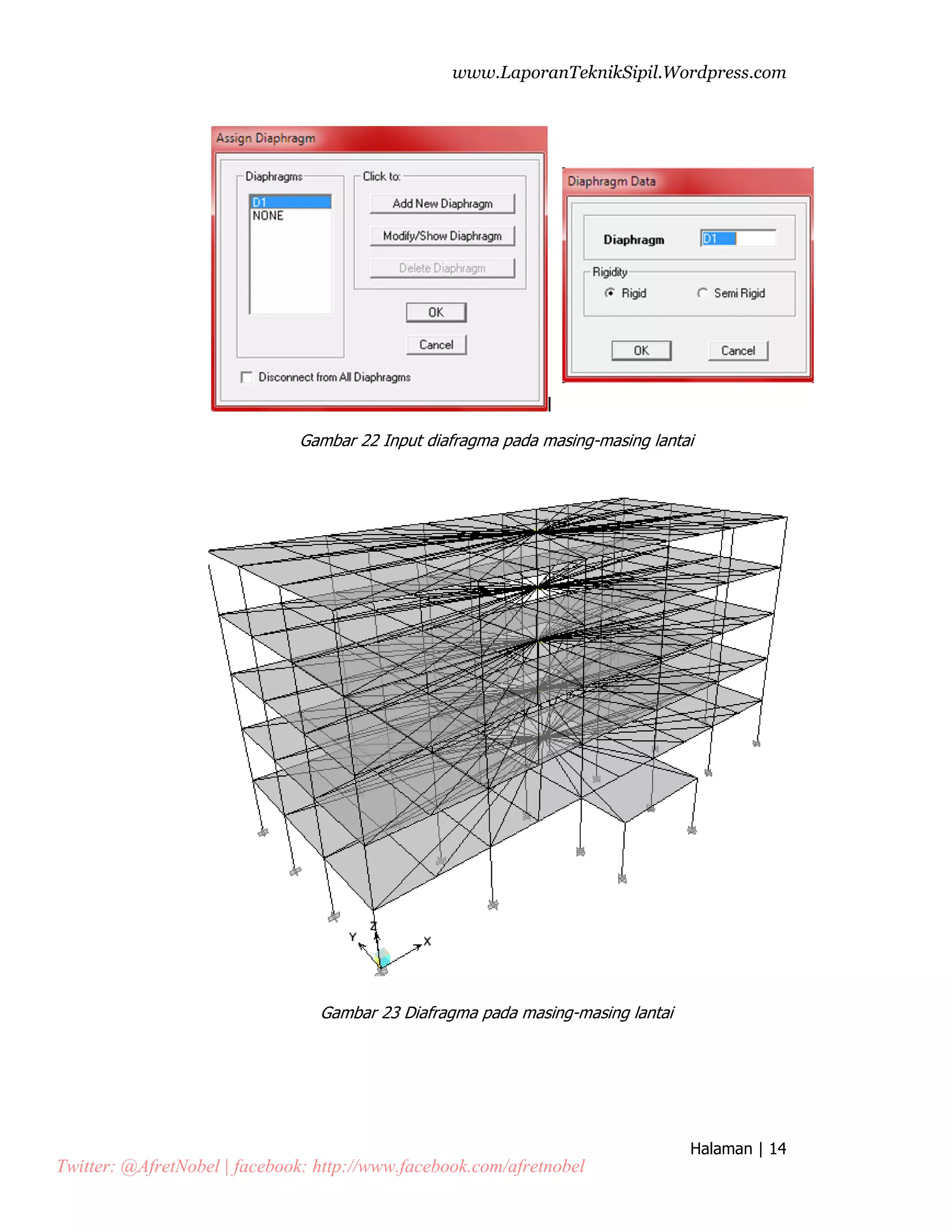 www.LaporanTeknikSipil.Wordpress.com

Assign Diaphragm

Diaphragms

D1
NONE

Click to:

Add New Diaphragm

Modify/Show Diaphragm

Delete Diaphragm

OK

Cancel

Disconnect from All Diaphragms

Diaphragm Data

Diaphragm D1

Rigidity

Rigid

Semi Rigid

OK

Cancel

Gambar 22 Input diafragma pada masing-masing lantai

Z
Y
X

Gambar 23 Diafragma pada masing-masing lantai

Halaman | 14

Twitter: @AfretNobel | facebook: http://www.facebook.com/afretnobel