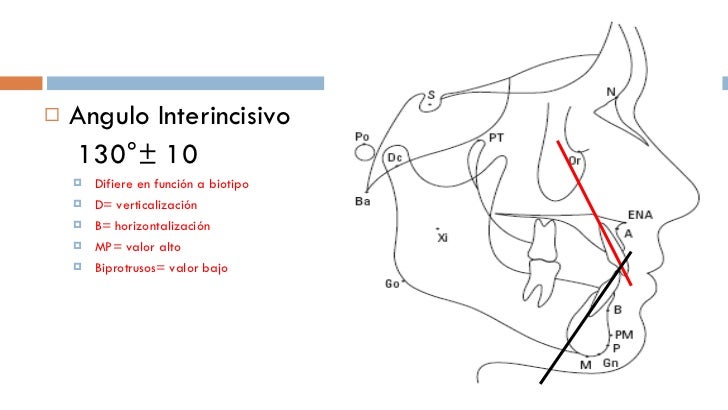 Angulo Interincisivo

130°± 10

Difiere en función a biotipo

D= verticalización

B= horizontalización

MP= valor alto

Biprotrusos= valor bajo

S

N

Po

PT

Dc

Or

Ba

ENA

A

Xi

Go

B

PM

P

M

Gn