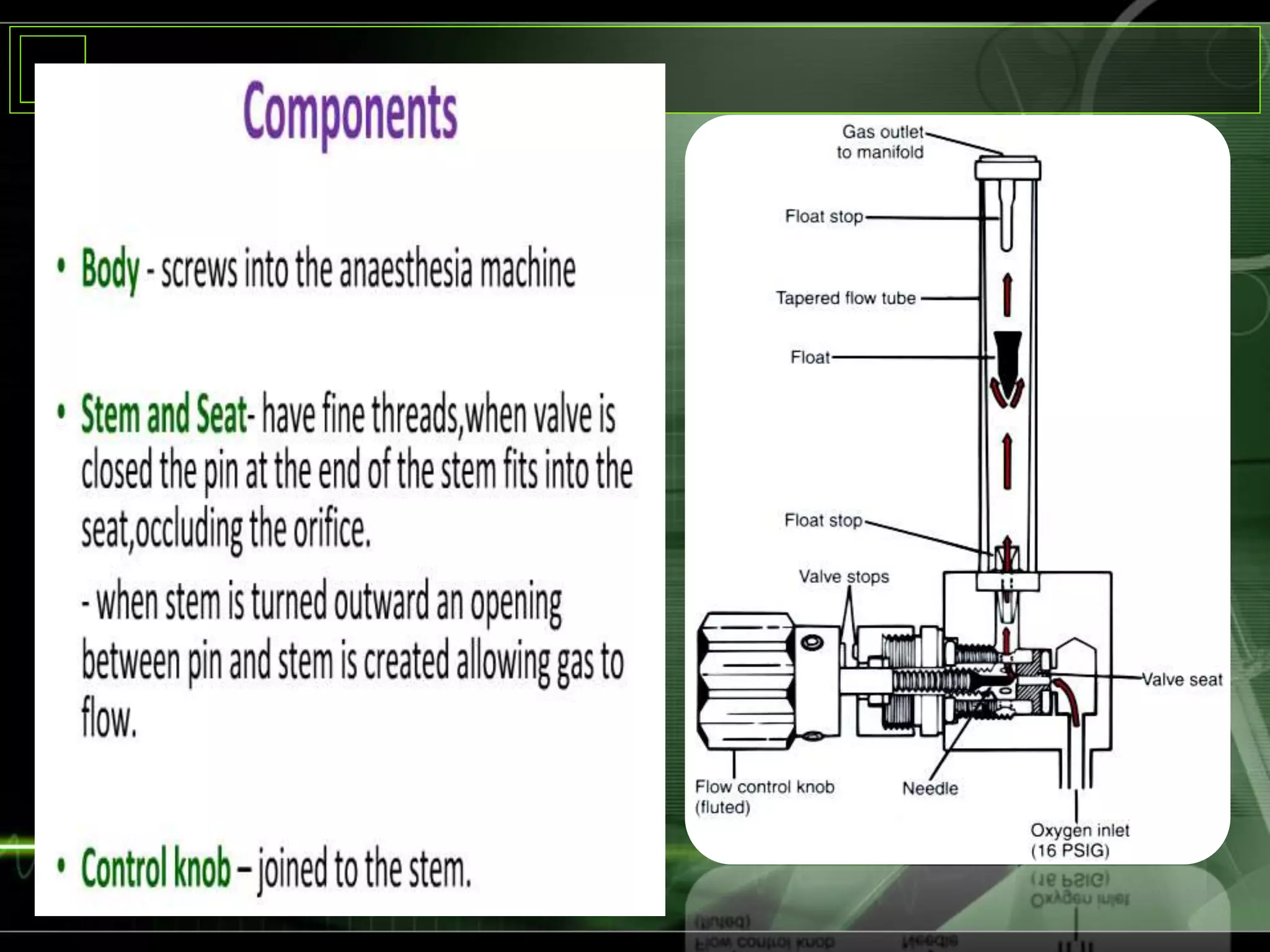 Components

• Body - screws into the anaesthesia machine

• Stem and Seat- have fine threads,when valve is closed the pin at the end of the stem fits into the seat,occluding the orifice.

- when stem is turned outward an opening between pin and stem is created allowing gas to flow.

• Control knob – joined to the stem.

Gas outlet to manifold

Float stop

Tapered flow tube

Float

Float stop

Valve stops

Valve seat

Flow control knob (fluted)

Needle

Oxygen inlet (16 PSIG)