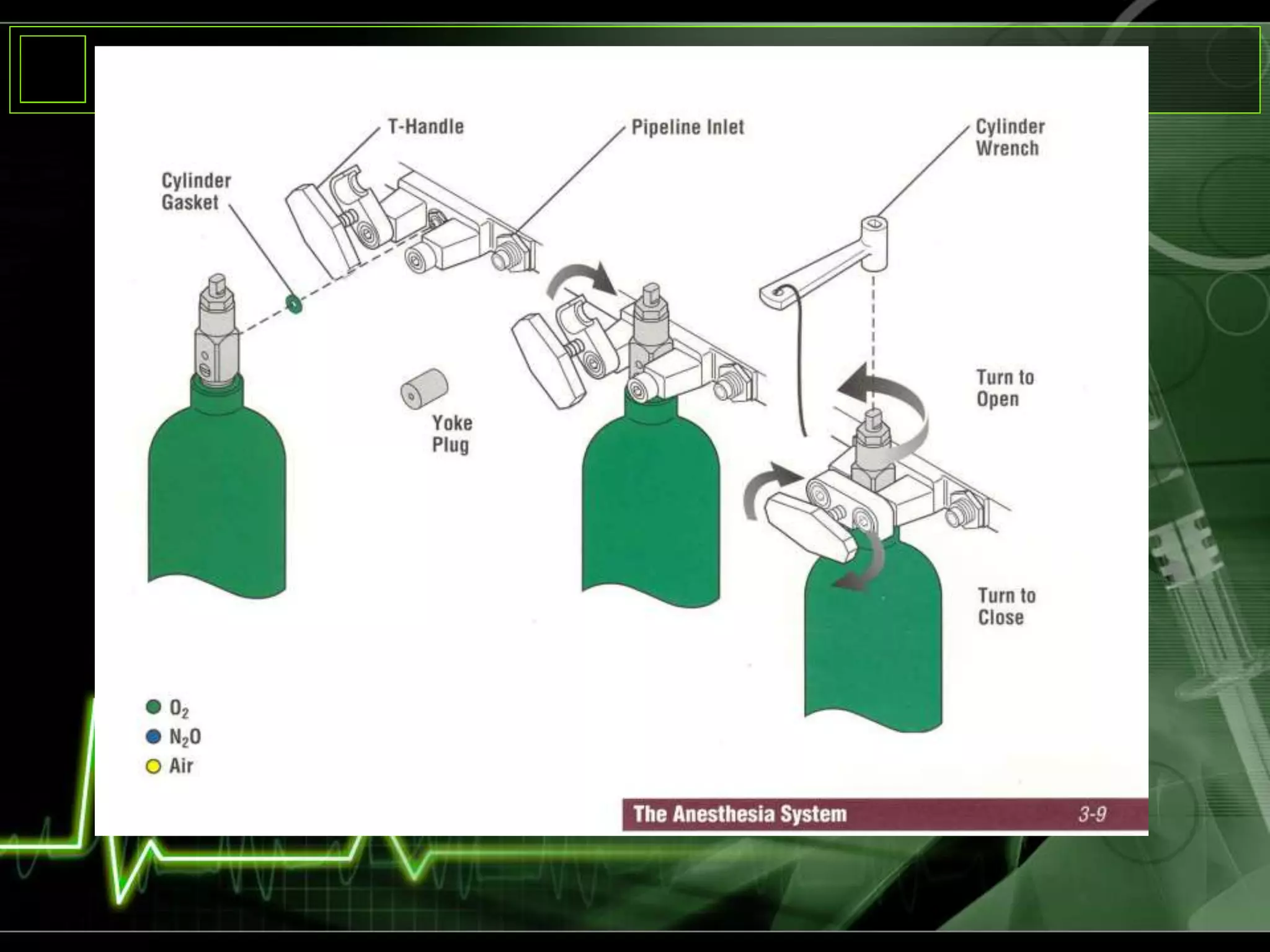 T-Handle

Pipeline Inlet

Cylinder Wrench

Cylinder Gasket

Yoke Plug

Turn to Open

Turn to Close

$O_2$
$N_2O$
Air

The Anesthesia System 3-9