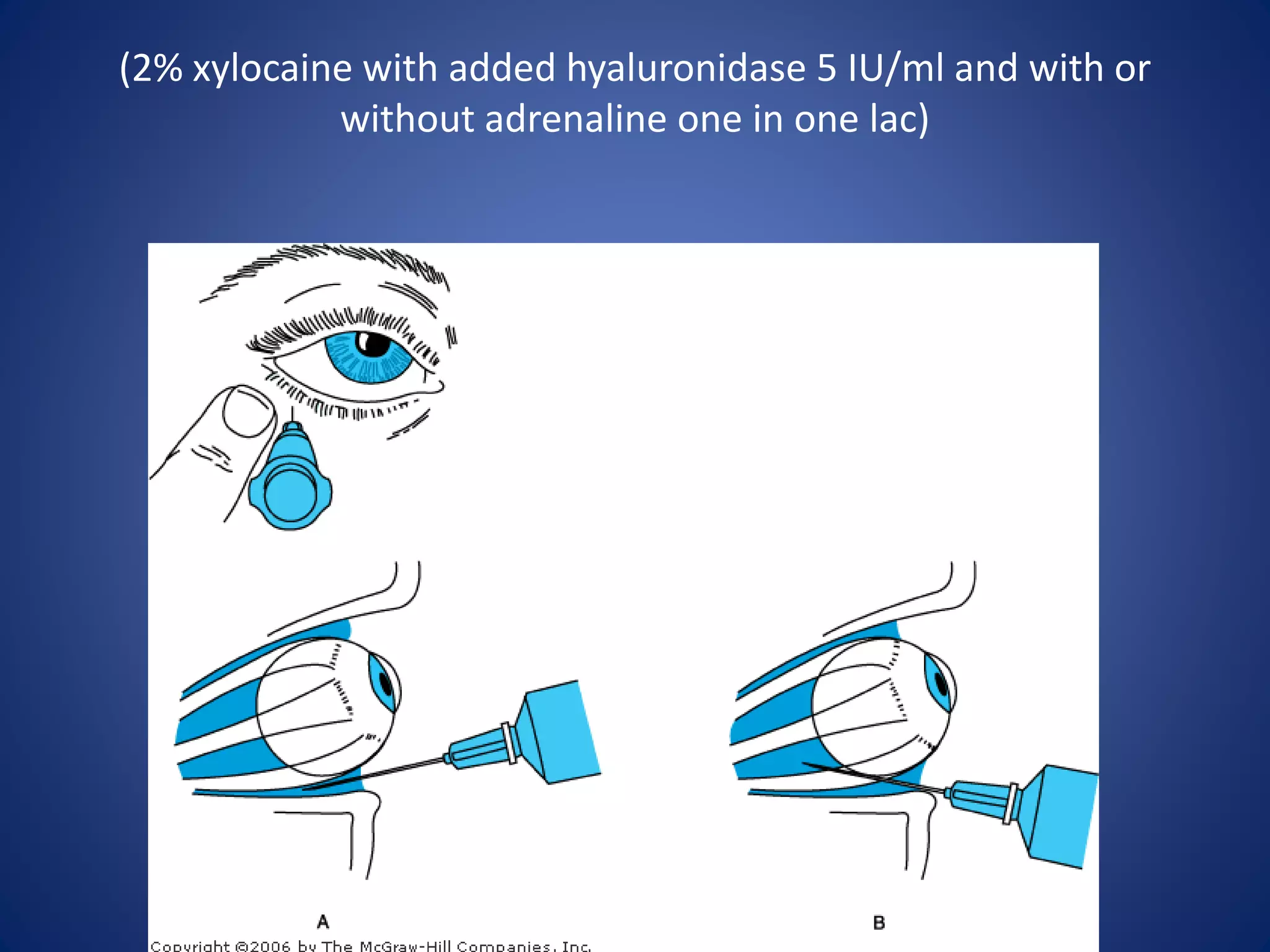 (2% xylocaine with added hyaluronidase 5 IU/ml and with or without adrenaline one in one lac)

A

B

Copyright ©2006 by The McGraw-Hill Companies, Inc.