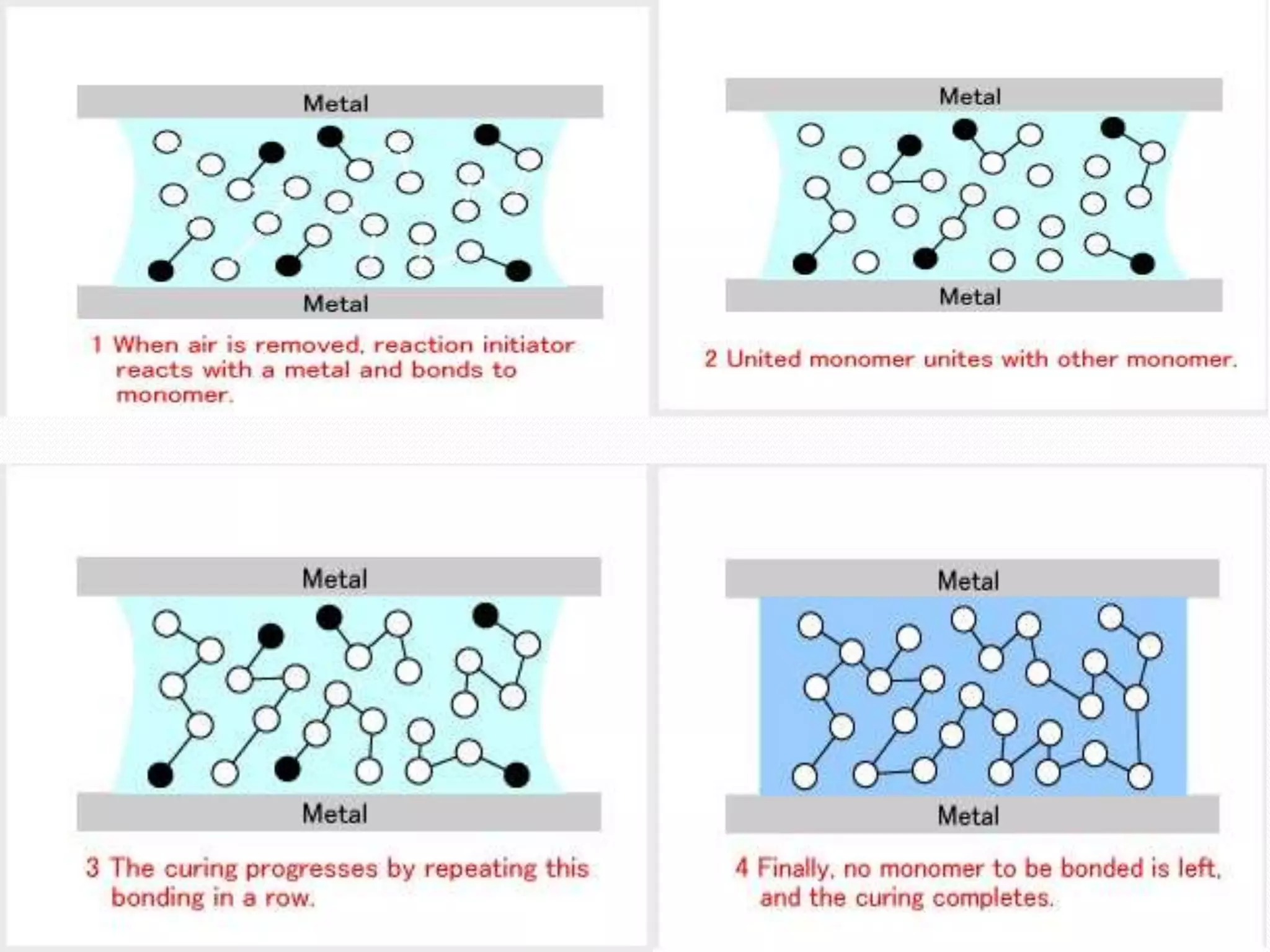 Metal

Metal

1 When air is removed, reaction initiator reacts with a metal and bonds to monomer.

Metal

Metal

2 United monomer unites with other monomer.

Metal

Metal

3 The curing progresses by repeating this bonding in a row.

Metal

Metal

4 Finally, no monomer to be bonded is left, and the curing completes.