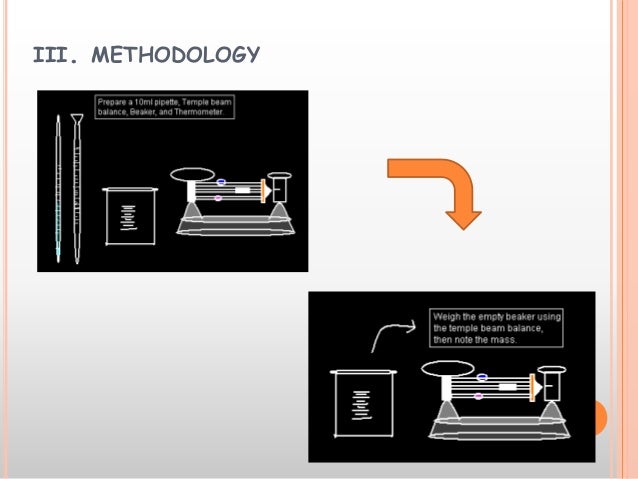 III. METHODOLOGY

Prepare a 10ml pipette, Temple beam balance, Beaker, and Thermometer.

Weigh the empty beaker using the temple beam balance, then note the mass.