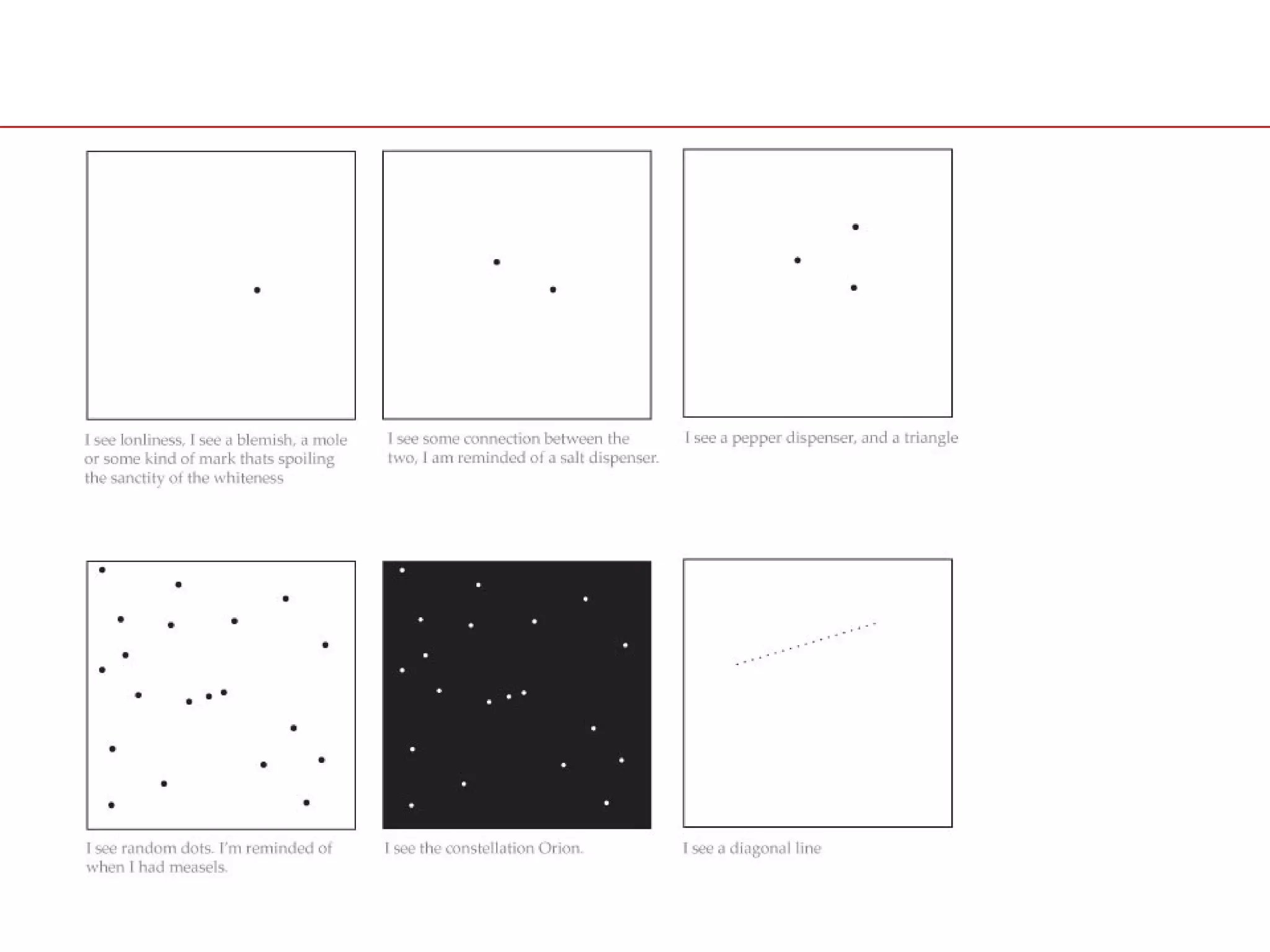 I see lonliness, I see a blemish, a mole or some kind of mark thats spoiling the sanctity of the whiteness

I see some connection between the two, I am reminded of a salt dispenser.

I see a pepper dispenser, and a triangle

I see random dots. I'm reminded of when I had measels.

I see the constellation Orion.

I see a diagonal line