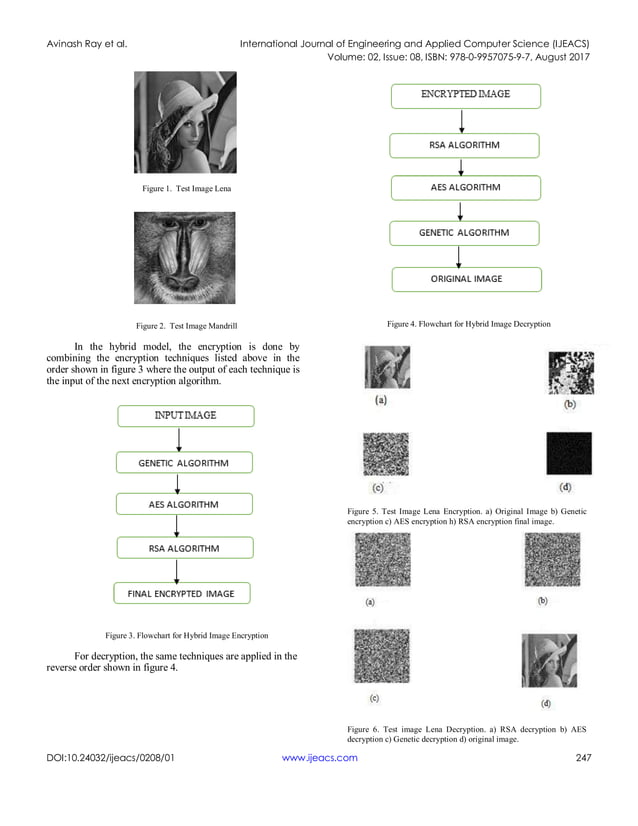 Avinash Ray et al.

International Journal of Engineering and Applied Computer Science (IJEACS)
Volume: 02, Issue: 08, ISBN: 978-0-9957075-9-7, August 2017

Figure 1. Test Image Lena

Figure 2. Test Image Mandrill

In the hybrid model, the encryption is done by combining the encryption techniques listed above in the order shown in figure 3 where the output of each technique is the input of the next encryption algorithm.

INPUT IMAGE

GENETIC ALGORITHM

AES ALGORITHM

RSA ALGORITHM

FINAL ENCRYPTED IMAGE

Figure 3. Flowchart for Hybrid Image Encryption

For decryption, the same techniques are applied in the reverse order shown in figure 4.

ENCRYPTED IMAGE

RSA ALGORITHM

AES ALGORITHM

GENETIC ALGORITHM

ORIGINAL IMAGE

Figure 4. Flowchart for Hybrid Image Decryption

(a)

(b)

(c)

(d)

Figure 5. Test Image Lena Encryption. a) Original Image b) Genetic encryption c) AES encryption h) RSA encryption final image.

(a)

(b)

(c)

(d)

Figure 6. Test image Lena Decryption. a) RSA decryption b) AES decryption c) Genetic decryption d) original image.

DOI:10.24032/ijeacs/0208/01

www.ijeacs.com

247