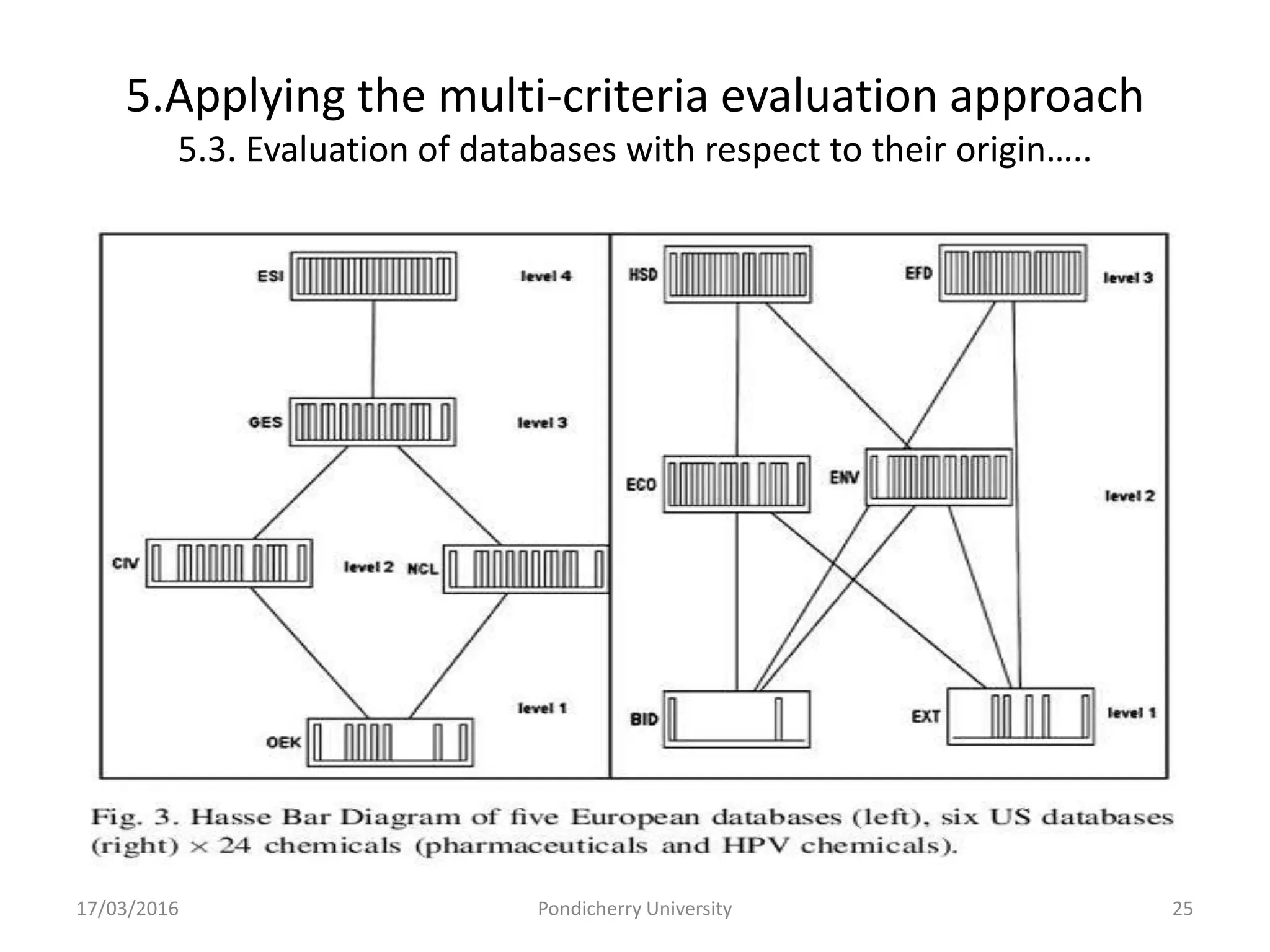 5.Applying the multi-criteria evaluation approach
5.3. Evaluation of databases with respect to their origin…..

ESI level 4
GES level 3
CIV level 2 NCL
level 1
OEK

HSD
EFD level 3
ECO
ENV
level 2
BID
EXT level 1

Fig. 3. Hasse Bar Diagram of five European databases (left), six US databases (right) × 24 chemicals (pharmaceuticals and HPV chemicals).

17/03/2016 Pondicherry University 25