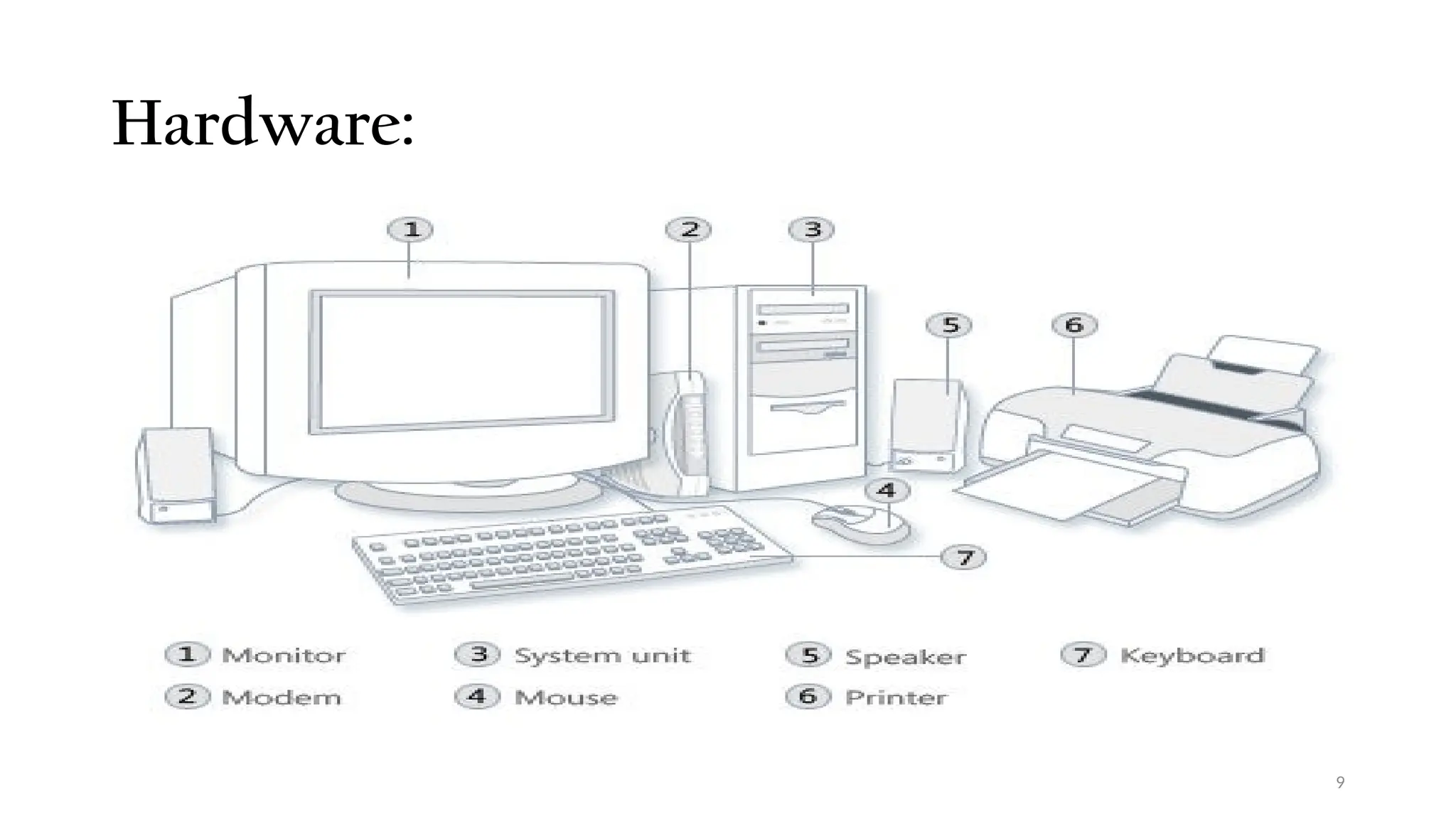 Hardware:

1
2
3
5
6
4
7

1 Monitor
2 Modem
3 System unit
4 Mouse
5 Speaker
6 Printer
7 Keyboard

9