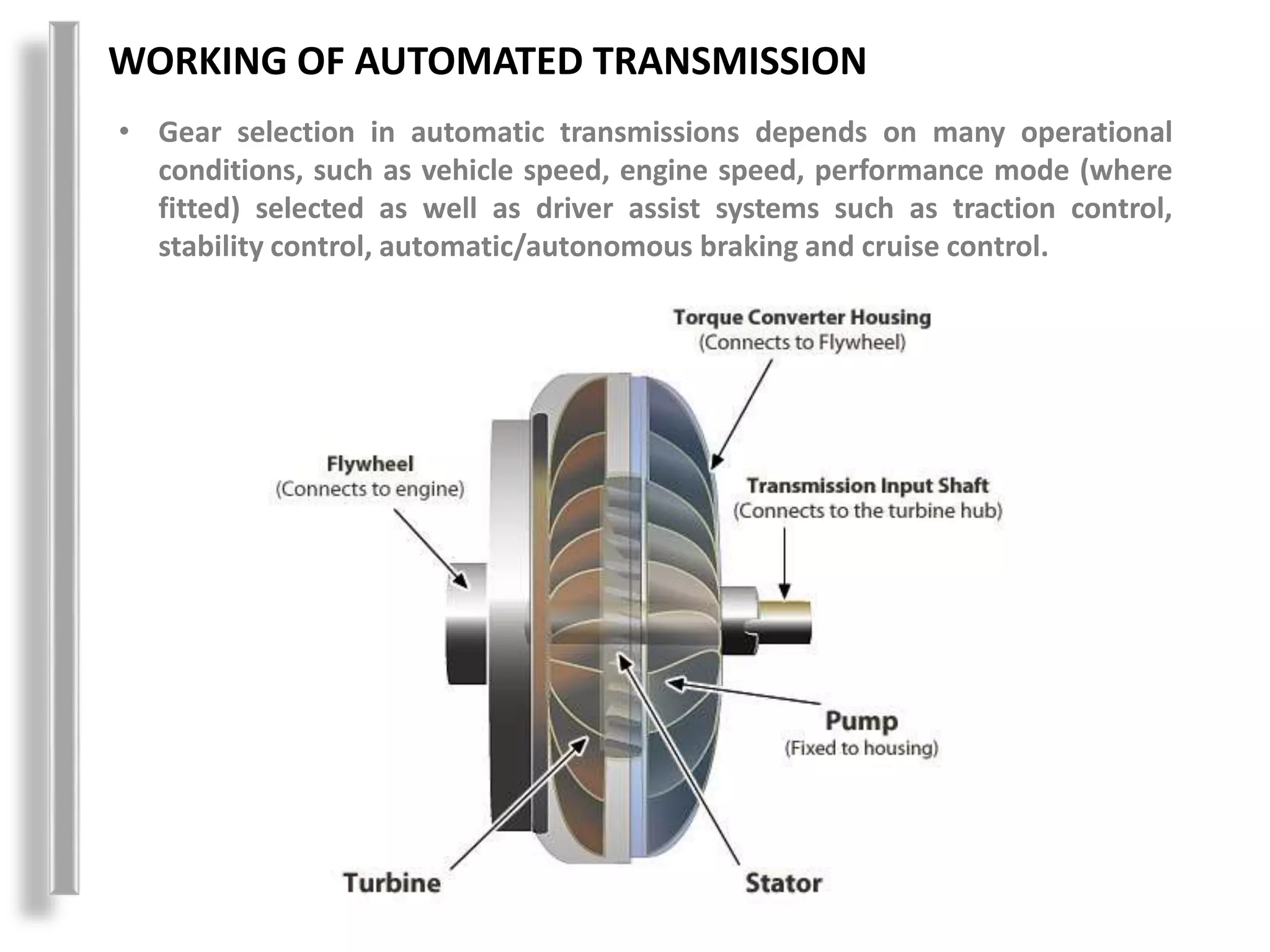 WORKING OF AUTOMATED TRANSMISSION

• Gear selection in automatic transmissions depends on many operational conditions, such as vehicle speed, engine speed, performance mode (where fitted) selected as well as driver assist systems such as traction control, stability control, automatic/autonomous braking and cruise control.

Torque Converter Housing
(Connects to Flywheel)

Flywheel
(Connects to engine)

Transmission Input Shaft
(Connects to the turbine hub)

Pump
(Fixed to housing)

Turbine

Stator